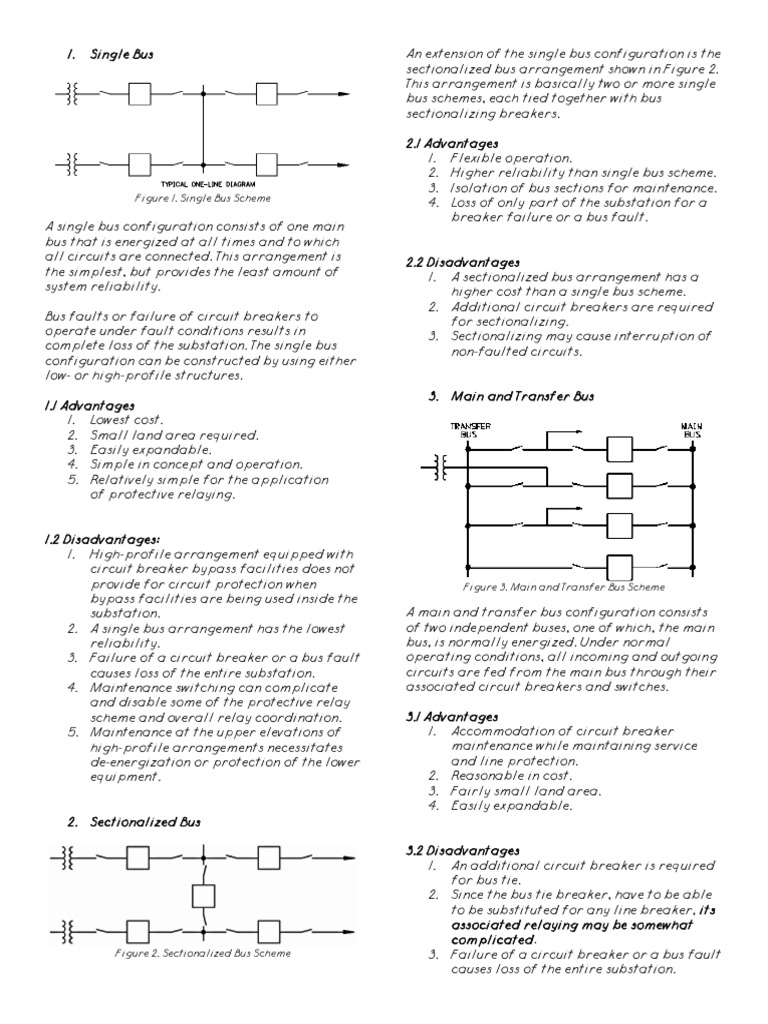 1. Single Bus

TYPICAL ONE-LINE DIAGRAM

Figure 1. Single Bus Scheme

A single bus configuration consists of one main bus that is energized at all times and to which all circuits are connected. This arrangement is the simplest, but provides the least amount of system reliability.

Bus faults or failure of circuit breakers to operate under fault conditions results in complete loss of the substation. The single bus configuration can be constructed by using either low- or high-profile structures.

1.1 Advantages
1. Lowest cost.
2. Small land area required.
3. Easily expandable.
4. Simple in concept and operation.
5. Relatively simple for the application of protective relaying.

1.2 Disadvantages:
1. High-profile arrangement equipped with circuit breaker bypass facilities does not provide for circuit protection when bypass facilities are being used inside the substation.
2. A single bus arrangement has the lowest reliability.
3. Failure of a circuit breaker or a bus fault causes loss of the entire substation.
4. Maintenance switching can complicate and disable some of the protective relay scheme and overall relay coordination.
5. Maintenance at the upper elevations of high-profile arrangements necessitates de-energization or protection of the lower equipment.

2. Sectionalized Bus

Figure 2. Sectionalized Bus Scheme

An extension of the single bus configuration is the sectionalized bus arrangement shown in Figure 2. This arrangement is basically two or more single bus schemes, each tied together with bus sectionalizing breakers.

2.1 Advantages
1. Flexible operation.
2. Higher reliability than single bus scheme.
3. Isolation of bus sections for maintenance.
4. Loss of only part of the substation for a breaker failure or a bus fault.

2.2 Disadvantages
1. A sectionalized bus arrangement has a higher cost than a single bus scheme.
2. Additional circuit breakers are required for sectionalizing.
3. Sectionalizing may cause interruption of non-faulted circuits.

3. Main and Transfer Bus

TRANSFER BUS

MAIN BUS

Figure 3. Main and Transfer Bus Scheme

A main and transfer bus configuration consists of two independent buses, one of which, the main bus, is normally energized. Under normal operating conditions, all incoming and outgoing circuits are fed from the main bus through their associated circuit breakers and switches.

3.1 Advantages
1. Accommodation of circuit breaker maintenance while maintaining service and line protection.
2. Reasonable in cost.
3. Fairly small land area.
4. Easily expandable.

3.2 Disadvantages
1. An additional circuit breaker is required for bus tie.
2. Since the bus tie breaker, have to be able to be substituted for any line breaker, its associated relaying may be somewhat complicated.
3. Failure of a circuit breaker or a bus fault causes loss of the entire substation.