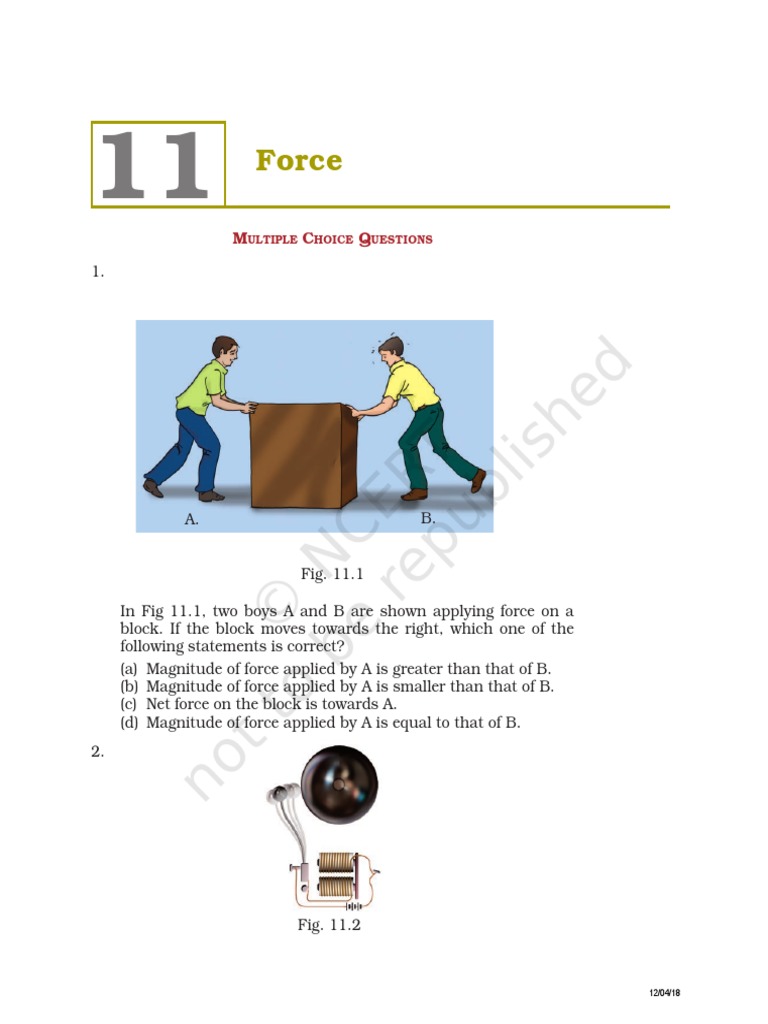 11

Force

MULTIPLE CHOICE QUESTIONS

1.

A.

B.

Fig. 11.1

In Fig 11.1, two boys A and B are shown applying force on a block. If the block moves towards the right, which one of the following statements is correct?

(a) Magnitude of force applied by A is greater than that of B.
(b) Magnitude of force applied by A is smaller than that of B.
(c) Net force on the block is towards A.
(d) Magnitude of force applied by A is equal to that of B.

2.

Fig. 11.2

© NCERT not to be republished

12/04/18