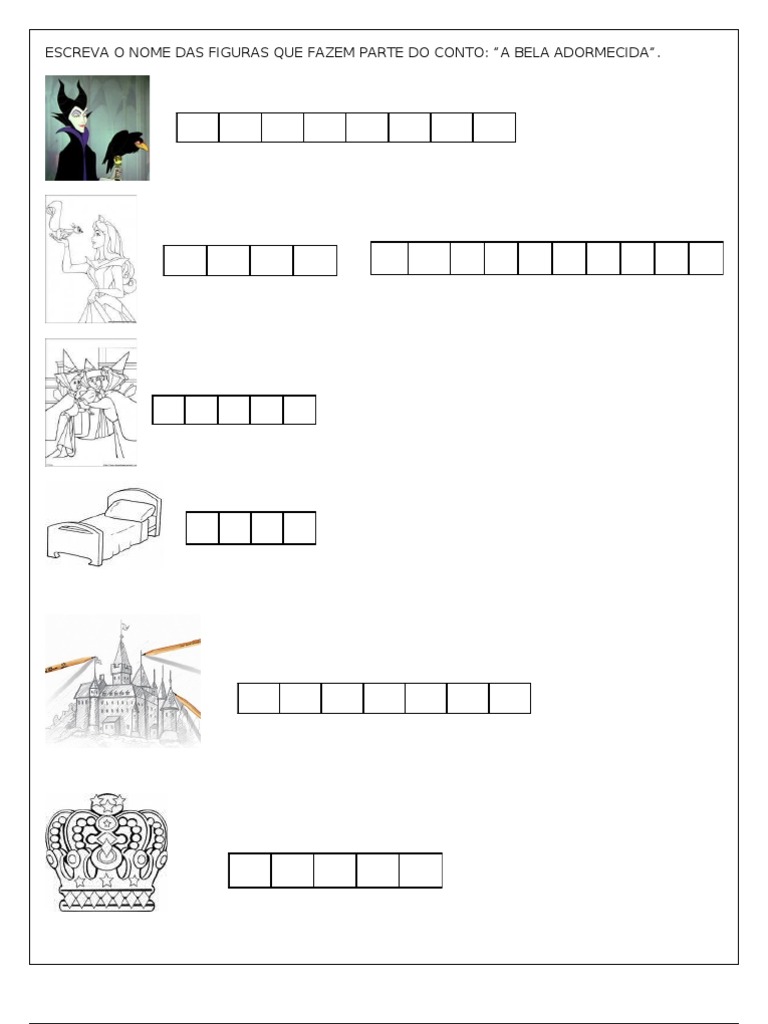 ESCREVA O NOME DAS FIGURAS QUE FAZEM PARTE DO CONTO: “A BELA ADORMECIDA”.