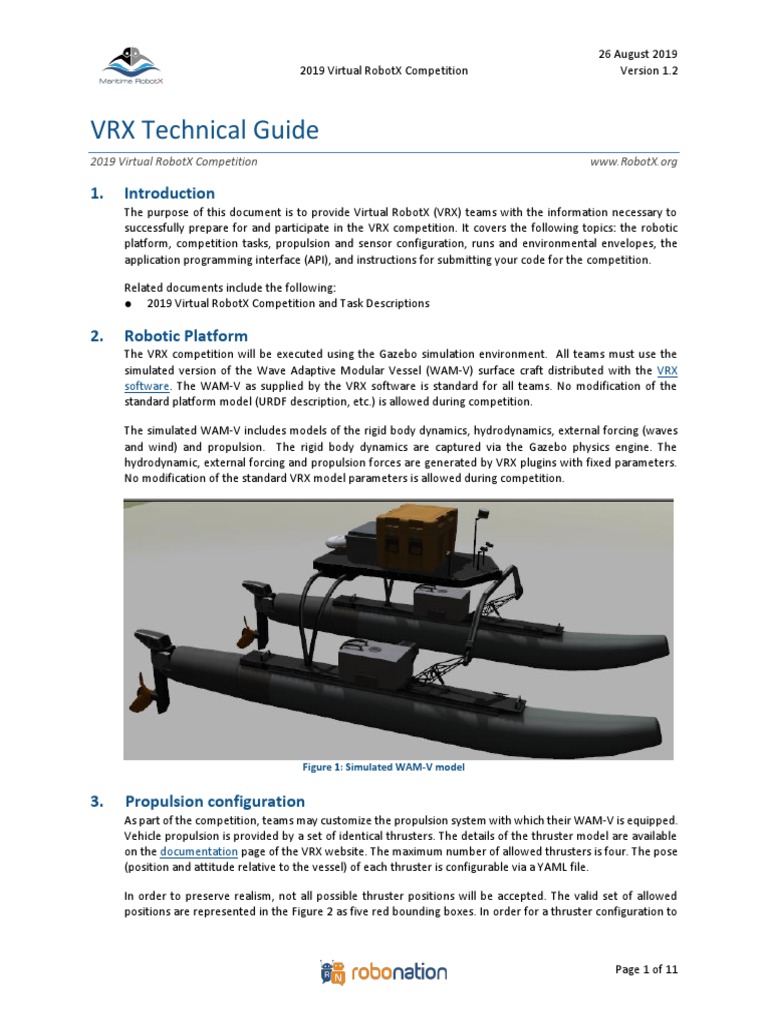 Maritime RobotX

2019 Virtual RobotX Competition

26 August 2019
Version 1.2

VRX Technical Guide

2019 Virtual RobotX Competition www.RobotX.org

1. Introduction

The purpose of this document is to provide Virtual RobotX (VRX) teams with the information necessary to successfully prepare for and participate in the VRX competition. It covers the following topics: the robotic platform, competition tasks, propulsion and sensor configuration, runs and environmental envelopes, the application programming interface (API), and instructions for submitting your code for the competition.

Related documents include the following:
● 2019 Virtual RobotX Competition and Task Descriptions

2. Robotic Platform

The VRX competition will be executed using the Gazebo simulation environment. All teams must use the simulated version of the Wave Adaptive Modular Vessel (WAM-V) surface craft distributed with the VRX software. The WAM-V as supplied by the VRX software is standard for all teams. No modification of the standard platform model (URDF description, etc.) is allowed during competition.

The simulated WAM-V includes models of the rigid body dynamics, hydrodynamics, external forcing (waves and wind) and propulsion. The rigid body dynamics are captured via the Gazebo physics engine. The hydrodynamic, external forcing and propulsion forces are generated by VRX plugins with fixed parameters. No modification of the standard VRX model parameters is allowed during competition.

Figure 1: Simulated WAM-V model

3. Propulsion configuration

As part of the competition, teams may customize the propulsion system with which their WAM-V is equipped. Vehicle propulsion is provided by a set of identical thrusters. The details of the thruster model are available on the documentation page of the VRX website. The maximum number of allowed thrusters is four. The pose (position and attitude relative to the vessel) of each thruster is configurable via a YAML file.

In order to preserve realism, not all possible thruster positions will be accepted. The valid set of allowed positions are represented in the Figure 2 as five red bounding boxes. In order for a thruster configuration to

robonation

Page 1 of 11