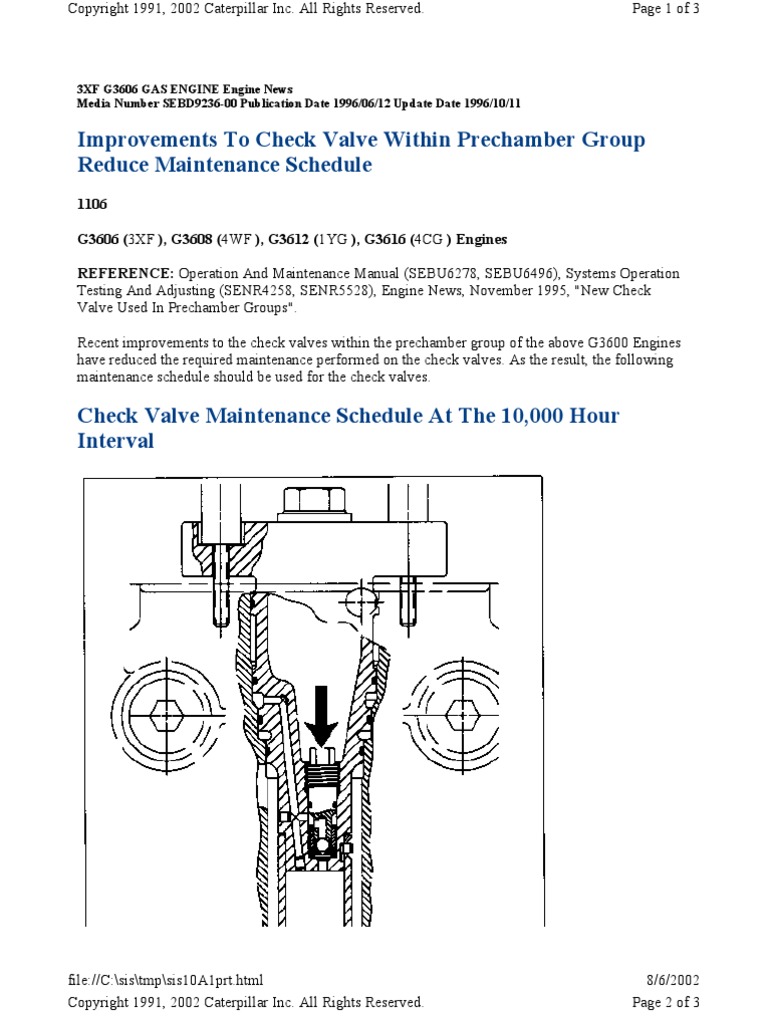 Copyright 1991, 2002 Caterpillar Inc. All Rights Reserved.

Page 1 of 3

3XF G3606 GAS ENGINE Engine News
Media Number SEBD9236-00 Publication Date 1996/06/12 Update Date 1996/10/11

Improvements To Check Valve Within Prechamber Group Reduce Maintenance Schedule

1106

G3606 (3XF ), G3608 (4WF ), G3612 (1YG ), G3616 (4CG ) Engines

REFERENCE: Operation And Maintenance Manual (SEBU6278, SEBU6496), Systems Operation Testing And Adjusting (SENR4258, SENR5528), Engine News, November 1995, "New Check Valve Used In Prechamber Groups".

Recent improvements to the check valves within the prechamber group of the above G3600 Engines have reduced the required maintenance performed on the check valves. As the result, the following maintenance schedule should be used for the check valves.

Check Valve Maintenance Schedule At The 10,000 Hour Interval

file://C:\sis\tmp\sis10A1prt.html

8/6/2002

Copyright 1991, 2002 Caterpillar Inc. All Rights Reserved.

Page 2 of 3