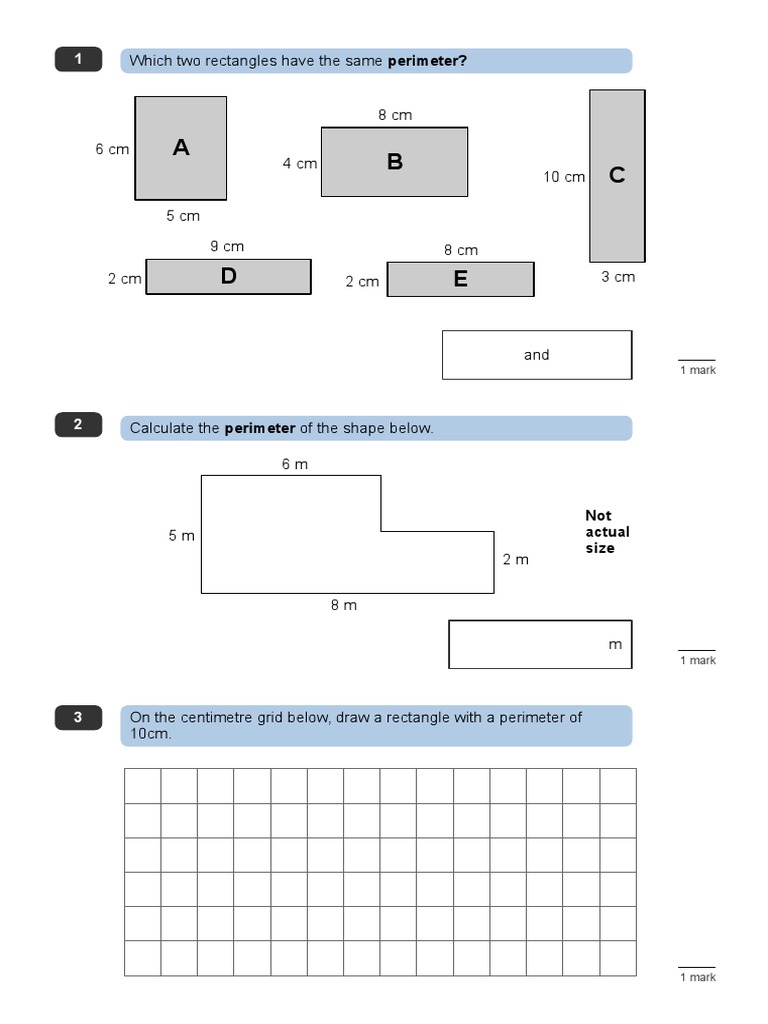 1

Which two rectangles have the same **perimeter?**

6 cm
A
5 cm

8 cm
4 cm
B

10 cm
C
3 cm

9 cm
2 cm
D

8 cm
2 cm
E

and

1 mark

2

Calculate the **perimeter** of the shape below.

6 m
5 m
2 m
8 m

**Not actual size**

m

1 mark

3

On the centimetre grid below, draw a rectangle with a perimeter of 10cm.

1 mark