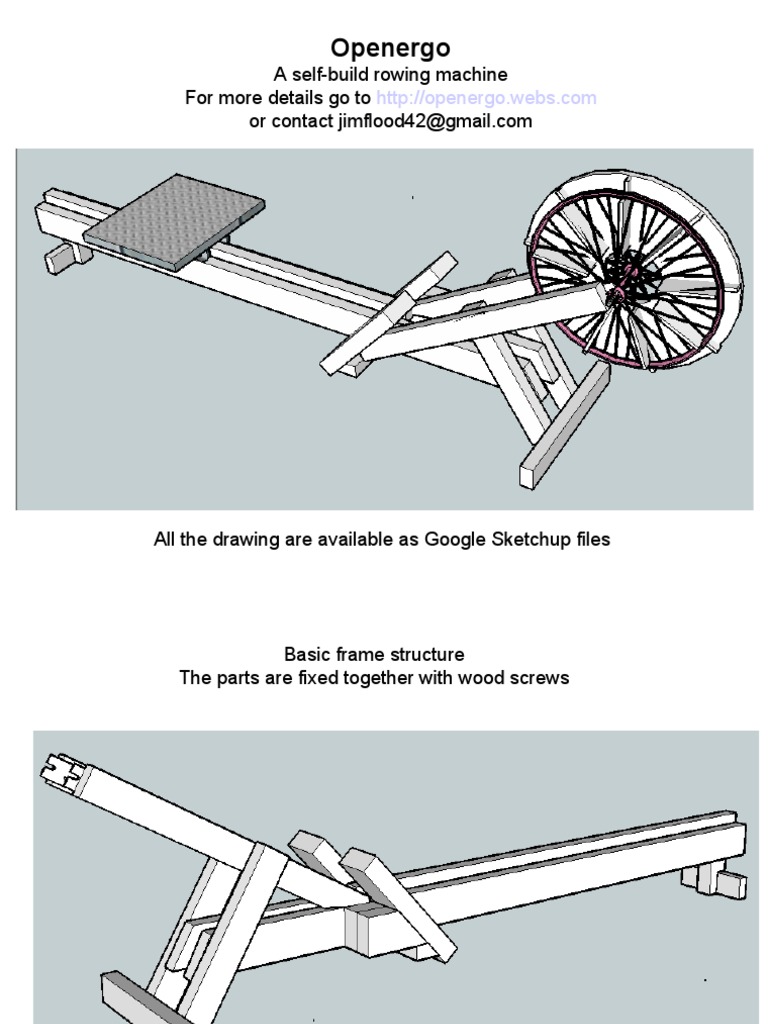 Openergo
A self-build rowing machine
For more details go to http://openergo.webs.com
or contact jimflood42@gmail.com

All the drawing are available as Google Sketchup files

Basic frame structure
The parts are fixed together with wood screws