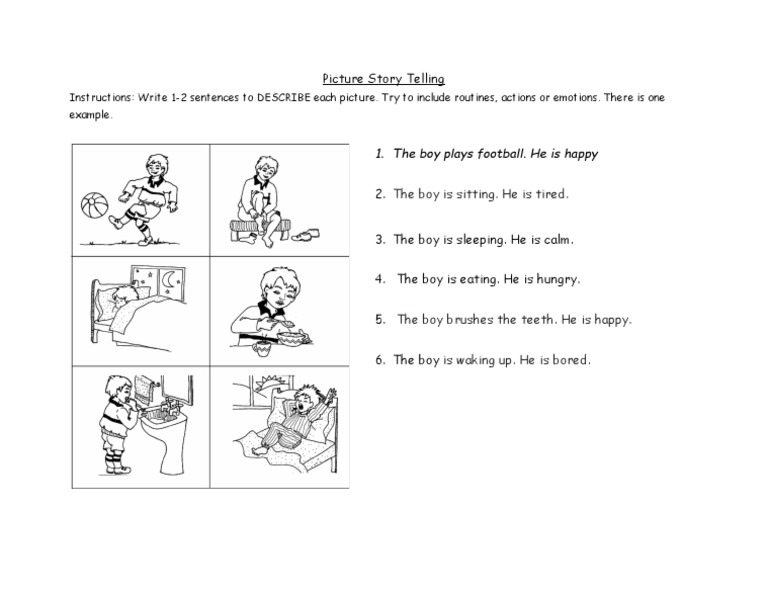 Picture Story Telling

Instructions: Write 1-2 sentences to DESCRIBE each picture. Try to include routines, actions or emotions. There is one example.

1. The boy plays football. He is happy

2. The boy is sitting. He is tired.

3. The boy is sleeping. He is calm.

4. The boy is eating. He is hungry.

5. The boy brushes the teeth. He is happy.

6. The boy is waking up. He is bored.