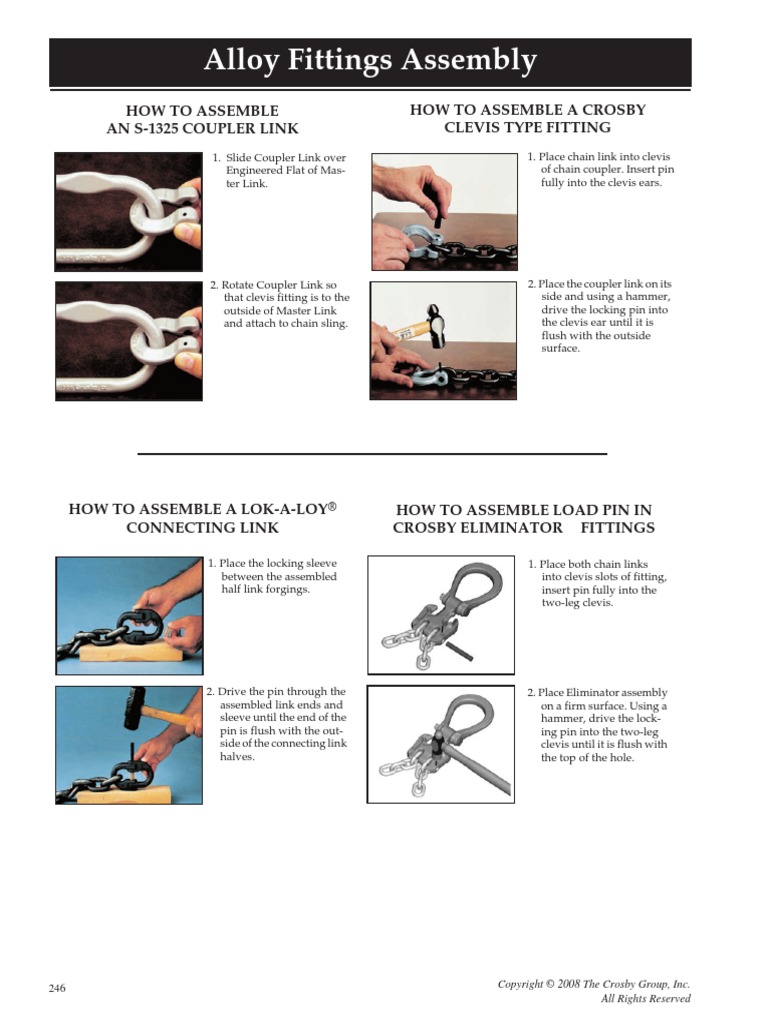 Alloy Fittings Assembly

HOW TO ASSEMBLE AN S-1325 COUPLER LINK

1. Slide Coupler Link over Engineered Flat of Master Link.

2. Rotate Coupler Link so that clevis fitting is to the outside of Master Link and attach to chain sling.

HOW TO ASSEMBLE A CROSBY CLEVIS TYPE FITTING

1. Place chain link into clevis of chain coupler. Insert pin fully into the clevis ears.

2. Place the coupler link on its side and using a hammer, drive the locking pin into the clevis ear until it is flush with the outside surface.

HOW TO ASSEMBLE A LOK-A-LOY® CONNECTING LINK

1. Place the locking sleeve between the assembled half link forgings.

2. Drive the pin through the assembled link ends and sleeve until the end of the pin is flush with the outside of the connecting link halves.

HOW TO ASSEMBLE LOAD PIN IN CROSBY ELIMINATOR FITTINGS

1. Place both chain links into clevis slots of fitting, insert pin fully into the two-leg clevis.

2. Place Eliminator assembly on a firm surface. Using a hammer, drive the locking pin into the two-leg clevis until it is flush with the top of the hole.

246

Copyright © 2008 The Crosby Group, Inc. All Rights Reserved