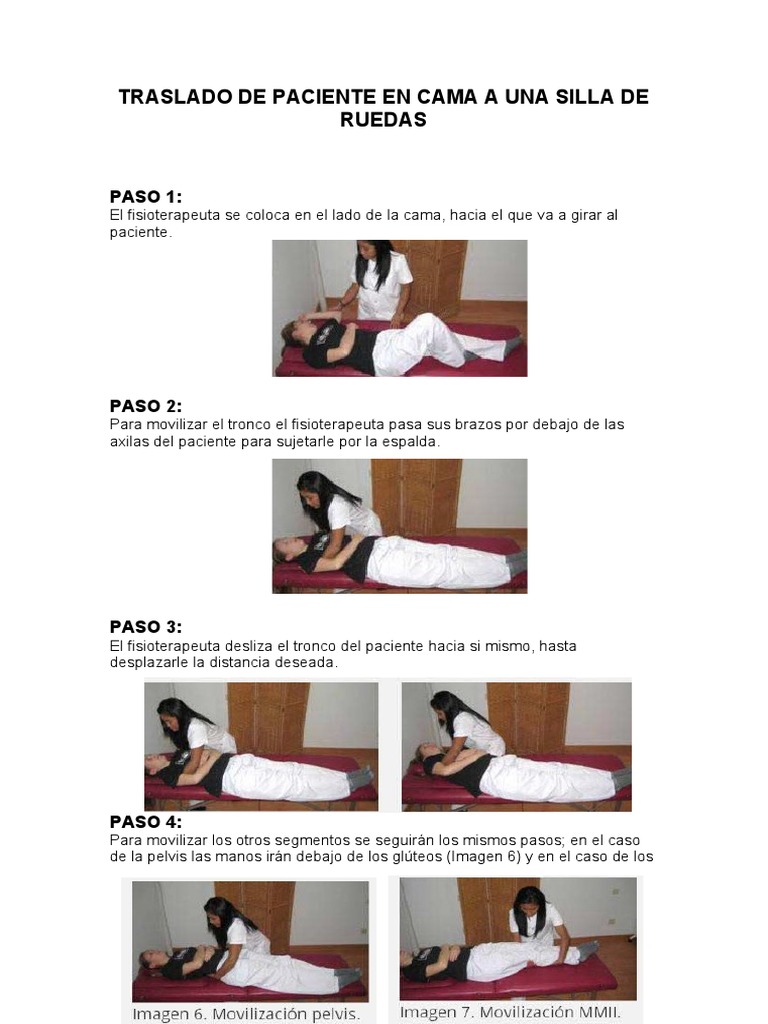 TRASLADO DE PACIENTE EN CAMA A UNA SILLA DE RUEDAS

PASO 1:
El fisioterapeuta se coloca en el lado de la cama, hacia el que va a girar al paciente.

PASO 2:
Para movilizar el tronco el fisioterapeuta pasa sus brazos por debajo de las axilas del paciente para sujetarle por la espalda.

PASO 3:
El fisioterapeuta desliza el tronco del paciente hacia si mismo, hasta desplazarle la distancia deseada.

PASO 4:
Para movilizar los otros segmentos se seguirán los mismos pasos; en el caso de la pelvis las manos irán debajo de los glúteos (Imagen 6) y en el caso de los

Imagen 6. Movilización pelvis.

Imagen 7. Movilización MMII.