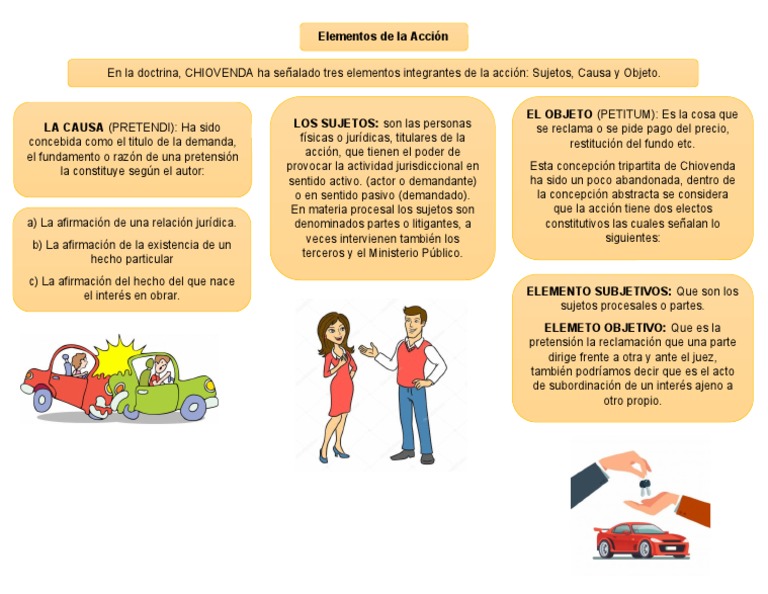 Elementos de la Acción

En la doctrina, CHIOVENDA ha señalado tres elementos integrantes de la acción: Sujetos, Causa y Objeto.

LA CAUSA (PRETENDI): Ha sido concebida como el titulo de la demanda, el fundamento o razón de una pretensión la constituye según el autor:

a) La afirmación de una relación jurídica.

b) La afirmación de la existencia de un hecho particular

c) La afirmación del hecho del que nace el interés en obrar.

LOS SUJETOS: son las personas físicas o jurídicas, titulares de la acción, que tienen el poder de provocar la actividad jurisdiccional en sentido activo. (actor o demandante) o en sentido pasivo (demandado). En materia procesal los sujetos son denominados partes o litigantes, a veces intervienen también los terceros y el Ministerio Público.

EL OBJETO (PETITUM): Es la cosa que se reclama o se pide pago del precio, restitución del fundo etc.

Esta concepción tripartita de Chiovenda ha sido un poco abandonada, dentro de la concepción abstracta se considera que la acción tiene dos electos constitutivos las cuales señalan lo siguientes:

ELEMENTO SUBJETIVOS: Que son los sujetos procesales o partes.

ELEMETO OBJETIVO: Que es la pretensión la reclamación que una parte dirige frente a otra y ante el juez, también podríamos decir que es el acto de subordinación de un interés ajeno a otro propio.