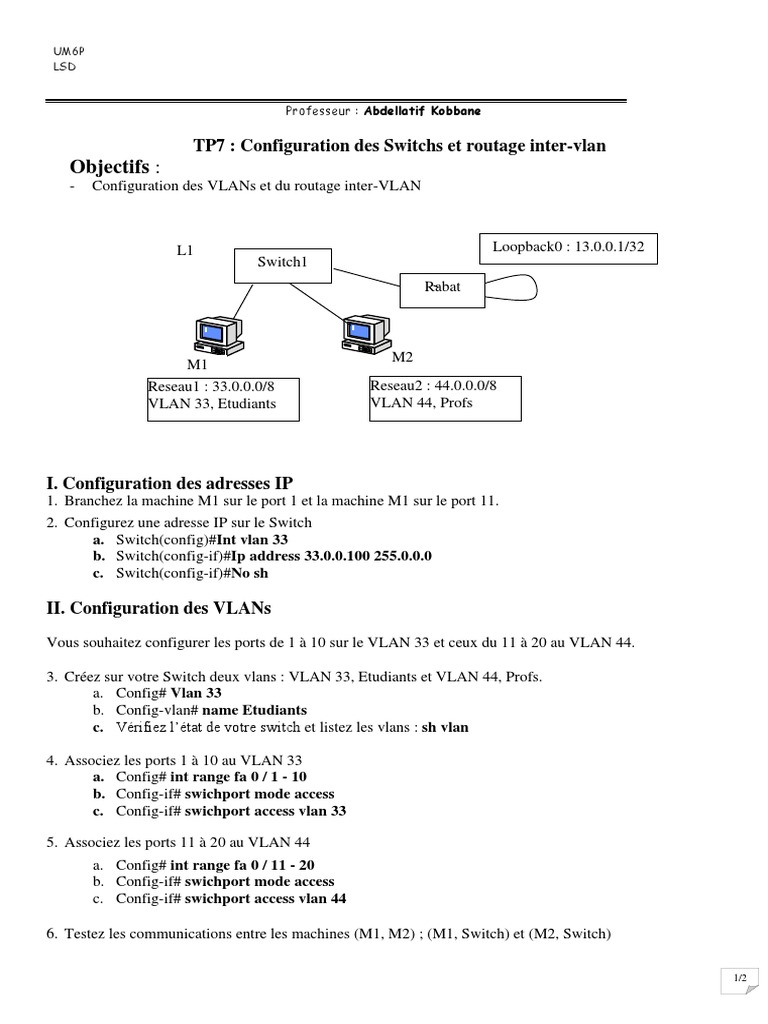 UM6P
LSD

Professeur : Abdellatif Kobbane

TP7 : Configuration des Switchs et routage inter-vlan

Objectifs :
- Configuration des VLANs et du routage inter-VLAN

L1
Switch1
Loopback0 : 13.0.0.1/32
Rabat
M1
M2
Reseau1 : 33.0.0.0/8
VLAN 33, Etudiants
Reseau2 : 44.0.0.0/8
VLAN 44, Profs

I. Configuration des adresses IP
1. Branchez la machine M1 sur le port 1 et la machine M1 sur le port 11.
2. Configurez une adresse IP sur le Switch
a. Switch(config)#Int vlan 33
b. Switch(config-if)#Ip address 33.0.0.100 255.0.0.0
c. Switch(config-if)#No sh

II. Configuration des VLANs

Vous souhaitez configurer les ports de 1 à 10 sur le VLAN 33 et ceux du 11 à 20 au VLAN 44.

3. Créez sur votre Switch deux vlans : VLAN 33, Etudiants et VLAN 44, Profs.
a. Config# Vlan 33
b. Config-vlan# name Etudiants
c. Vérifiez l'état de votre switch et listez les vlans : sh vlan

4. Associez les ports 1 à 10 au VLAN 33
a. Config# int range fa 0 / 1 - 10
b. Config-if# swichport mode access
c. Config-if# swichport access vlan 33

5. Associez les ports 11 à 20 au VLAN 44
a. Config# int range fa 0 / 11 - 20
b. Config-if# swichport mode access
c. Config-if# swichport access vlan 44

6. Testez les communications entre les machines (M1, M2) ; (M1, Switch) et (M2, Switch)

1/2