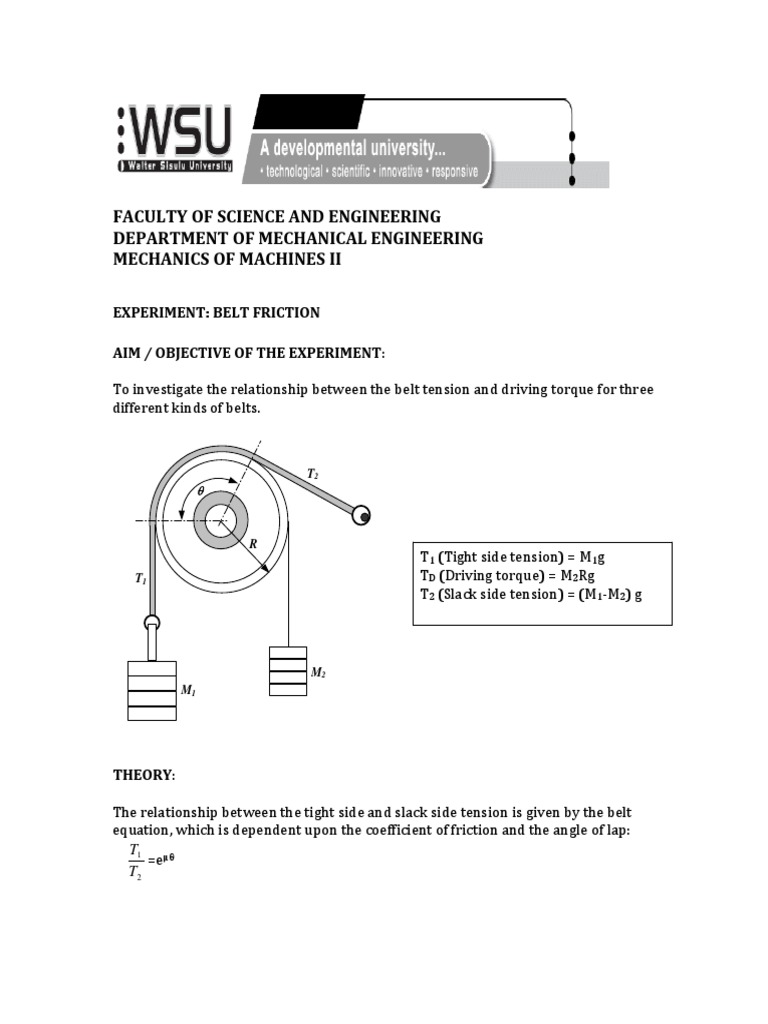 WSU
Walter Sisulu University
A developmental university...
• technological • scientific • innovative • responsive

FACULTY OF SCIENCE AND ENGINEERING
DEPARTMENT OF MECHANICAL ENGINEERING
MECHANICS OF MACHINES II

EXPERIMENT: BELT FRICTION

AIM / OBJECTIVE OF THE EXPERIMENT:

To investigate the relationship between the belt tension and driving torque for three different kinds of belts.

$T_2$
$\theta$
$R$
$T_1$
$M_2$
$M_1$

$T_1$ (Tight side tension) = $M_1g$
$T_D$ (Driving torque) = $M_2Rg$
$T_2$ (Slack side tension) = $(M_1-M_2)$ g

THEORY:

The relationship between the tight side and slack side tension is given by the belt equation, which is dependent upon the coefficient of friction and the angle of lap:

$\frac{T_1}{T_2} = e^{\mu\theta}$