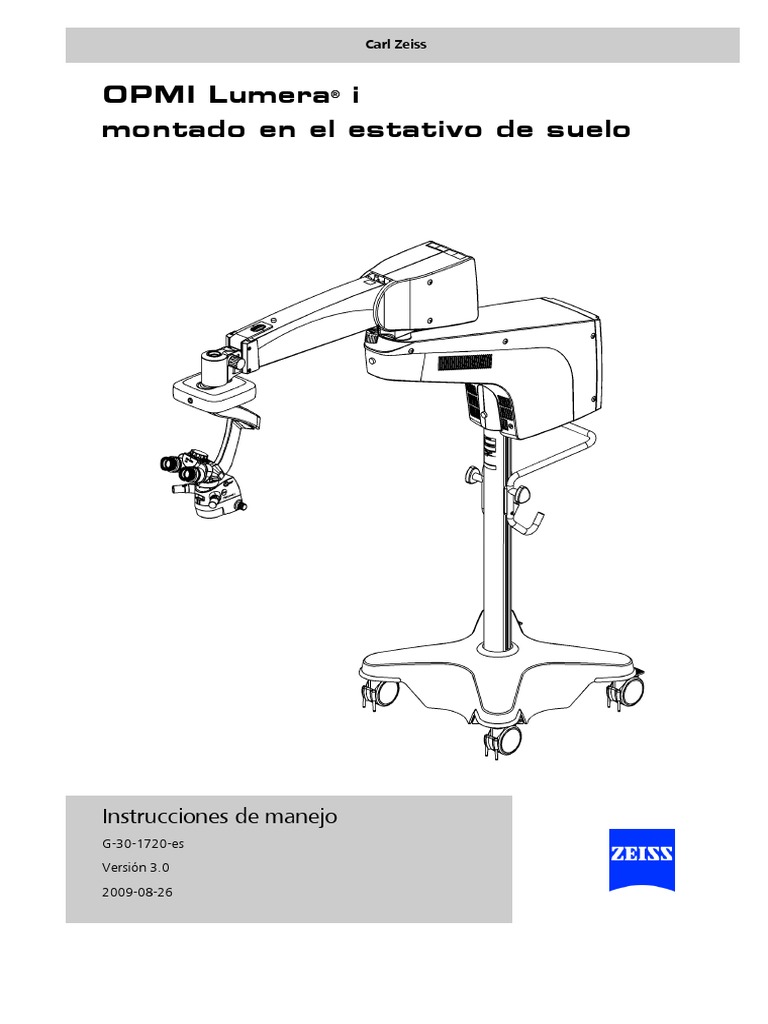 Carl Zeiss

OPMI Lumera® i
montado en el estativo de suelo

Instrucciones de manejo

G-30-1720-es

Versión 3.0

2009-08-26

ZEISS