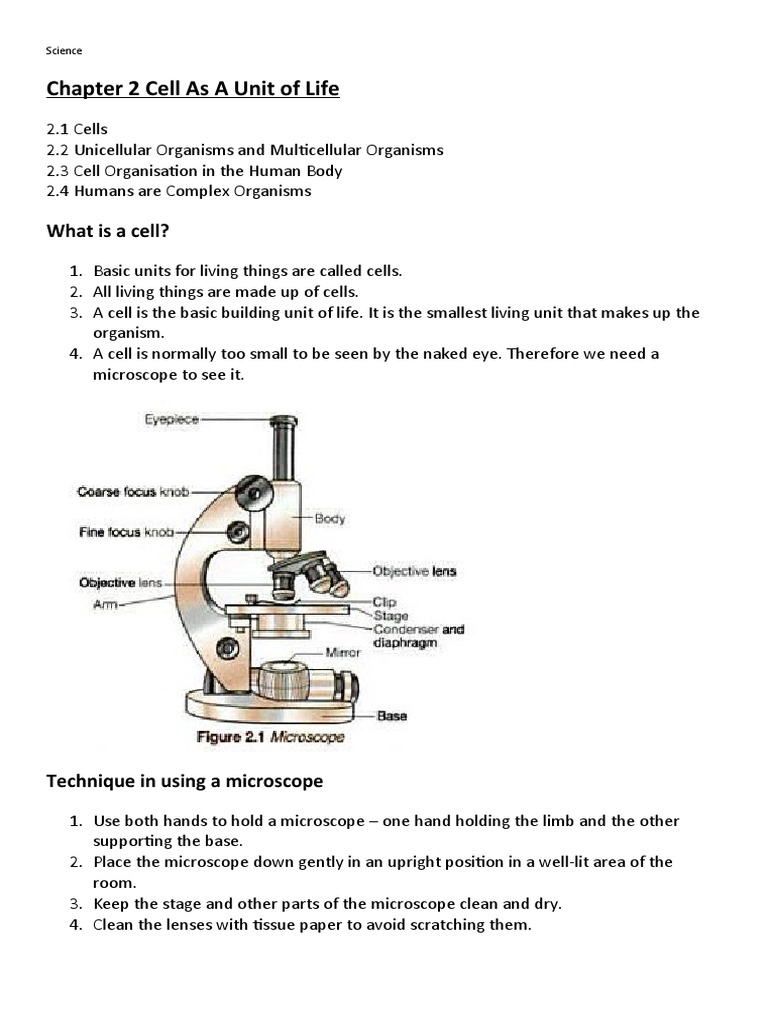 Science

Chapter 2 Cell As A Unit of Life

2.1 Cells
2.2 Unicellular Organisms and Multicellular Organisms
2.3 Cell Organisation in the Human Body
2.4 Humans are Complex Organisms

What is a cell?

1. Basic units for living things are called cells.
2. All living things are made up of cells.
3. A cell is the basic building unit of life. It is the smallest living unit that makes up the organism.
4. A cell is normally too small to be seen by the naked eye. Therefore we need a microscope to see it.

Eyepiece
Coarse focus knob
Fine focus knob
Objective lens
Arm
Body
Objective lens
Clip
Stage
Condenser and diaphragm
Mirror
Base
Figure 2.1 Microscope

Technique in using a microscope

1. Use both hands to hold a microscope – one hand holding the limb and the other supporting the base.
2. Place the microscope down gently in an upright position in a well-lit area of the room.
3. Keep the stage and other parts of the microscope clean and dry.
4. Clean the lenses with tissue paper to avoid scratching them.