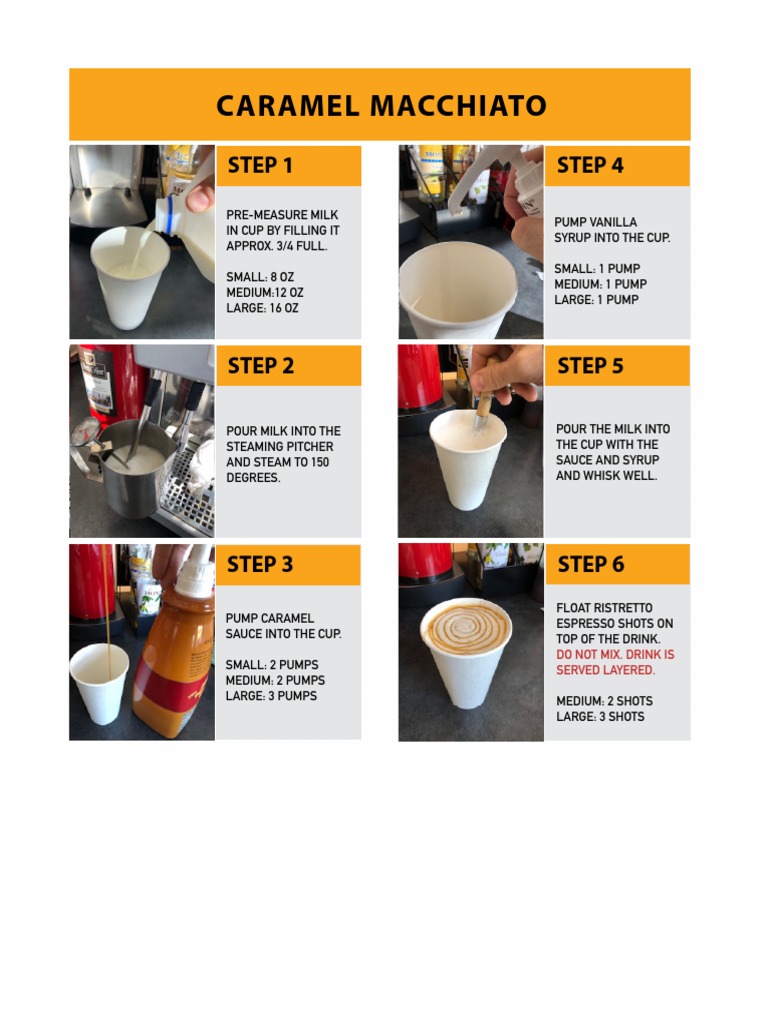 CARAMEL MACCHIATO

STEP 1

PRE-MEASURE MILK IN CUP BY FILLING IT APPROX. 3/4 FULL.

SMALL: 8 OZ
MEDIUM:12 OZ
LARGE: 16 OZ

STEP 2

POUR MILK INTO THE STEAMING PITCHER AND STEAM TO 150 DEGREES.

STEP 3

PUMP CARAMEL SAUCE INTO THE CUP.

SMALL: 2 PUMPS
MEDIUM: 2 PUMPS
LARGE: 3 PUMPS

STEP 4

PUMP VANILLA SYRUP INTO THE CUP.

SMALL: 1 PUMP
MEDIUM: 1 PUMP
LARGE: 1 PUMP

STEP 5

POUR THE MILK INTO THE CUP WITH THE SAUCE AND SYRUP AND WHISK WELL.

STEP 6

FLOAT RISTRETTO ESPRESSO SHOTS ON TOP OF THE DRINK. DO NOT MIX. DRINK IS SERVED LAYERED.

MEDIUM: 2 SHOTS
LARGE: 3 SHOTS