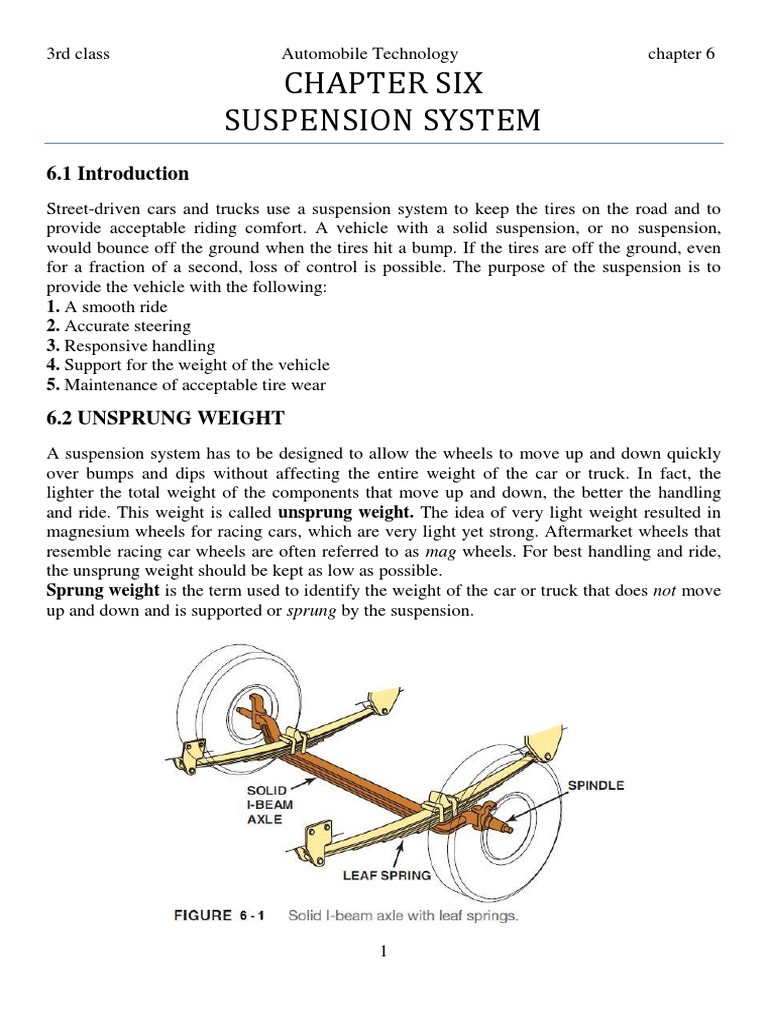 3rd class Automobile Technology chapter 6

CHAPTER SIX
SUSPENSION SYSTEM

6.1 Introduction

Street-driven cars and trucks use a suspension system to keep the tires on the road and to provide acceptable riding comfort. A vehicle with a solid suspension, or no suspension, would bounce off the ground when the tires hit a bump. If the tires are off the ground, even for a fraction of a second, loss of control is possible. The purpose of the suspension is to provide the vehicle with the following:
1. A smooth ride
2. Accurate steering
3. Responsive handling
4. Support for the weight of the vehicle
5. Maintenance of acceptable tire wear

6.2 UNSPRUNG WEIGHT

A suspension system has to be designed to allow the wheels to move up and down quickly over bumps and dips without affecting the entire weight of the car or truck. In fact, the lighter the total weight of the components that move up and down, the better the handling and ride. This weight is called unsprung weight. The idea of very light weight resulted in magnesium wheels for racing cars, which are very light yet strong. Aftermarket wheels that resemble racing car wheels are often referred to as mag wheels. For best handling and ride, the unsprung weight should be kept as low as possible.
Sprung weight is the term used to identify the weight of the car or truck that does not move up and down and is supported or sprung by the suspension.

SOLID I-BEAM AXLE

SPINDLE

LEAF SPRING

FIGURE 6-1 Solid I-beam axle with leaf springs.

1