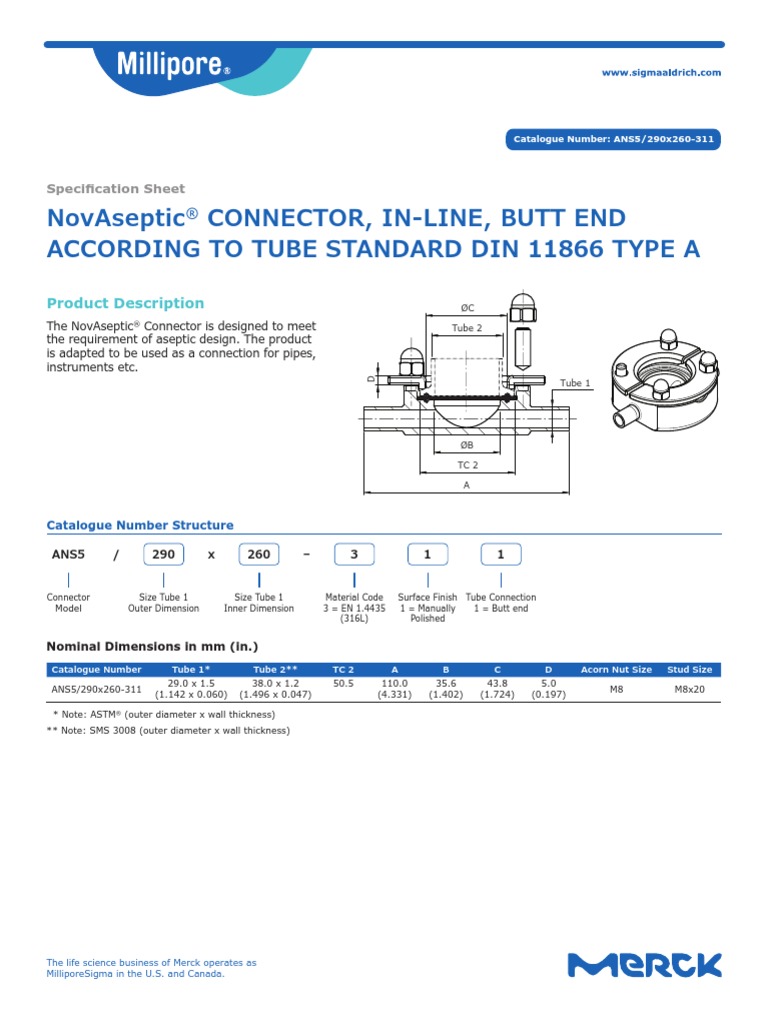 Millipore®

www.sigmaaldrich.com

Catalogue Number: ANS5/290x260-311

Specification Sheet

NovAseptic® CONNECTOR, IN-LINE, BUTT END ACCORDING TO TUBE STANDARD DIN 11866 TYPE A

Product Description

The NovAseptic® Connector is designed to meet the requirement of aseptic design. The product is adapted to be used as a connection for pipes, instruments etc.

ØC
Tube 2
D
Tube 1
ØB
TC 2
A

Catalogue Number Structure

ANS5 / 290 x 260 – 3 1 1

Connector Model

Size Tube 1 Outer Dimension

Size Tube 1 Inner Dimension

Material Code 3 = EN 1.4435 (316L)

Surface Finish 1 = Manually Polished

Tube Connection 1 = Butt end

Nominal Dimensions in mm (in.)

| Catalogue Number | Tube 1* | Tube 2** | TC 2 | A | B | C | D | Acorn Nut Size | Stud Size |
|---|---|---|---|---|---|---|---|---|---|
| ANS5/290x260-311 | 29.0 x 1.5 (1.142 x 0.060) | 38.0 x 1.2 (1.496 x 0.047) | 50.5 | 110.0 (4.331) | 35.6 (1.402) | 43.8 (1.724) | 5.0 (0.197) | M8 | M8x20 |

* Note: ASTM® (outer diameter x wall thickness)
** Note: SMS 3008 (outer diameter x wall thickness)

The life science business of Merck operates as MilliporeSigma in the U.S. and Canada.

MERCK