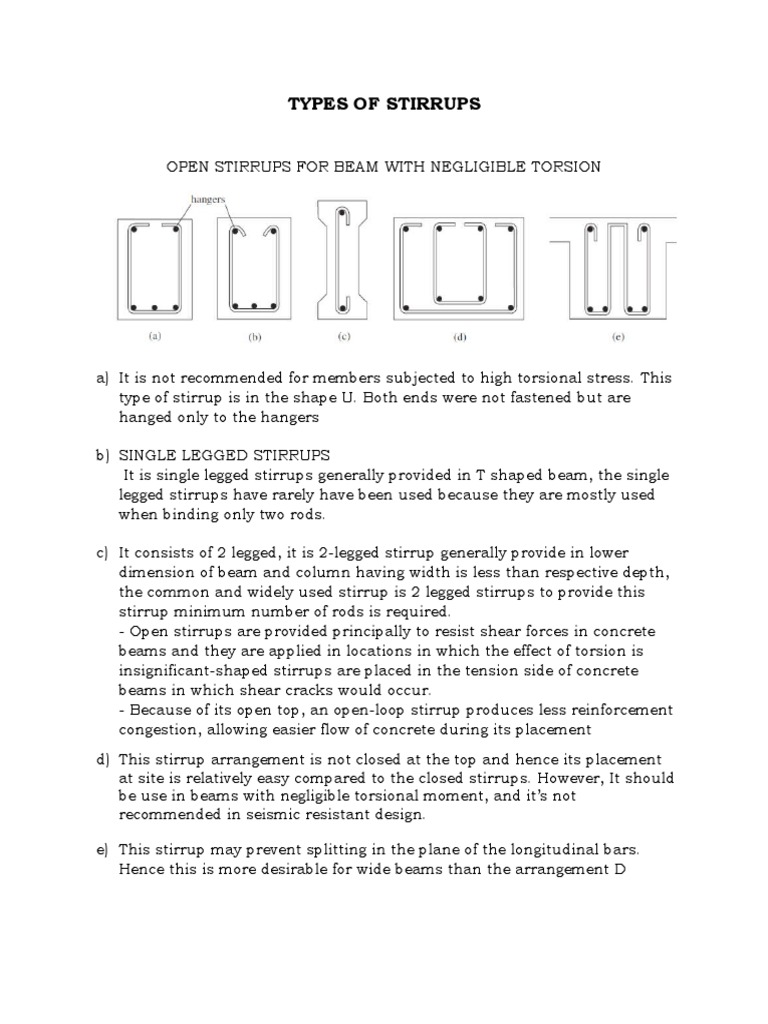 TYPES OF STIRRUPS

OPEN STIRRUPS FOR BEAM WITH NEGLIGIBLE TORSION

hangers

(a) (b) (c) (d) (e)

a) It is not recommended for members subjected to high torsional stress. This type of stirrup is in the shape U. Both ends were not fastened but are hanged only to the hangers

b) SINGLE LEGGED STIRRUPS
It is single legged stirrups generally provided in T shaped beam, the single legged stirrups have rarely have been used because they are mostly used when binding only two rods.

c) It consists of 2 legged, it is 2-legged stirrup generally provide in lower dimension of beam and column having width is less than respective depth, the common and widely used stirrup is 2 legged stirrups to provide this stirrup minimum number of rods is required.
- Open stirrups are provided principally to resist shear forces in concrete beams and they are applied in locations in which the effect of torsion is insignificant-shaped stirrups are placed in the tension side of concrete beams in which shear cracks would occur.
- Because of its open top, an open-loop stirrup produces less reinforcement congestion, allowing easier flow of concrete during its placement

d) This stirrup arrangement is not closed at the top and hence its placement at site is relatively easy compared to the closed stirrups. However, It should be use in beams with negligible torsional moment, and it's not recommended in seismic resistant design.

e) This stirrup may prevent splitting in the plane of the longitudinal bars. Hence this is more desirable for wide beams than the arrangement D