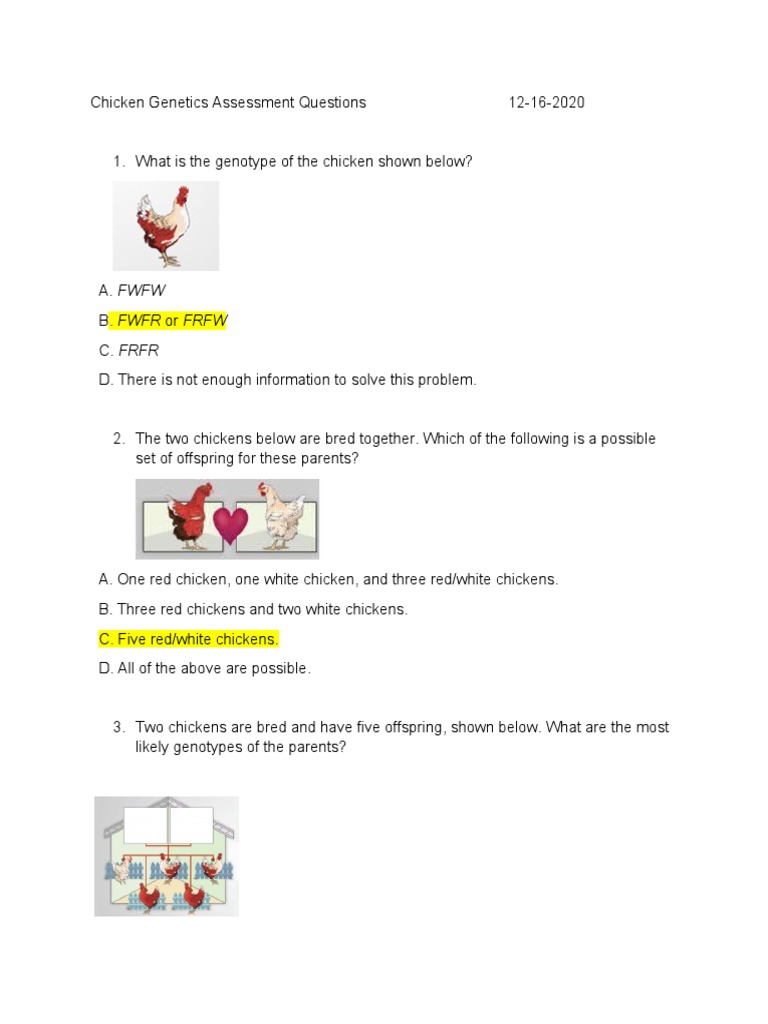 Chicken Genetics Assessment Questions 12-16-2020

1. What is the genotype of the chicken shown below?

A. FWFW

B. FWFR or FRFW

C. FRFR

D. There is not enough information to solve this problem.

2. The two chickens below are bred together. Which of the following is a possible set of offspring for these parents?

A. One red chicken, one white chicken, and three red/white chickens.

B. Three red chickens and two white chickens.

C. Five red/white chickens.

D. All of the above are possible.

3. Two chickens are bred and have five offspring, shown below. What are the most likely genotypes of the parents?