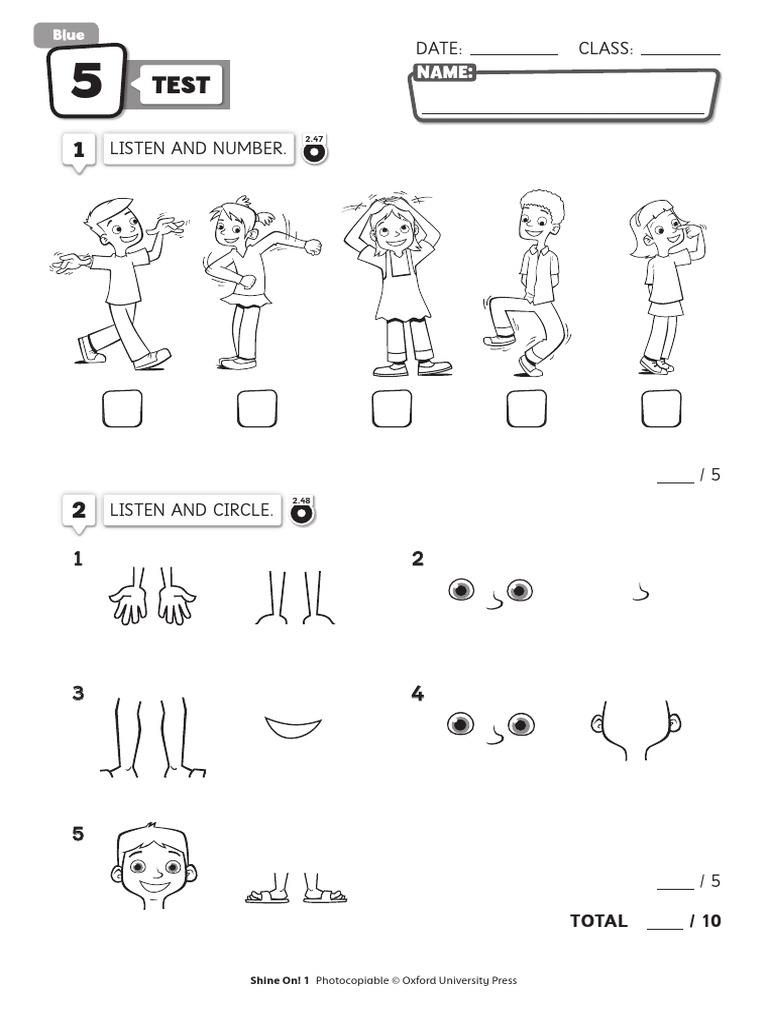 Blue
5 TEST

DATE: __________ CLASS: __________
NAME:

1 LISTEN AND NUMBER. 2.47

____ / 5

2 LISTEN AND CIRCLE. 2.48

1

2

3

4

5

____ / 5

TOTAL ____ / 10

Shine On! 1 Photocopiable © Oxford University Press