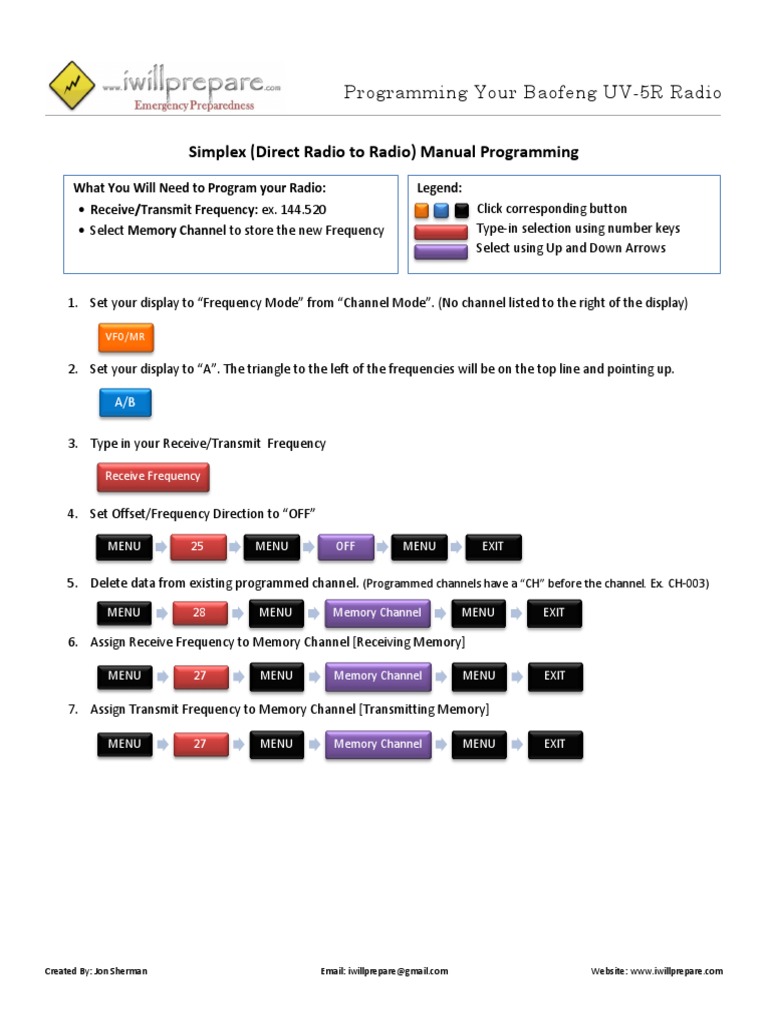 www.iwillprepare.com
Emergency Preparedness

Programming Your Baofeng UV-5R Radio

Simplex (Direct Radio to Radio) Manual Programming

What You Will Need to Program your Radio:
• Receive/Transmit Frequency: ex. 144.520
• Select Memory Channel to store the new Frequency

Legend:
Click corresponding button
Type-in selection using number keys
Select using Up and Down Arrows

1. Set your display to "Frequency Mode" from "Channel Mode". (No channel listed to the right of the display)

VF0/MR

2. Set your display to "A". The triangle to the left of the frequencies will be on the top line and pointing up.

A/B

3. Type in your Receive/Transmit Frequency

Receive Frequency

4. Set Offset/Frequency Direction to "OFF"

MENU 25 MENU OFF MENU EXIT

5. Delete data from existing programmed channel. (Programmed channels have a "CH" before the channel. Ex. CH-003)

MENU 28 MENU Memory Channel MENU EXIT

6. Assign Receive Frequency to Memory Channel [Receiving Memory]

MENU 27 MENU Memory Channel MENU EXIT

7. Assign Transmit Frequency to Memory Channel [Transmitting Memory]

MENU 27 MENU Memory Channel MENU EXIT

Created By: Jon Sherman
Email: iwillprepare@gmail.com
Website: www.iwillprepare.com