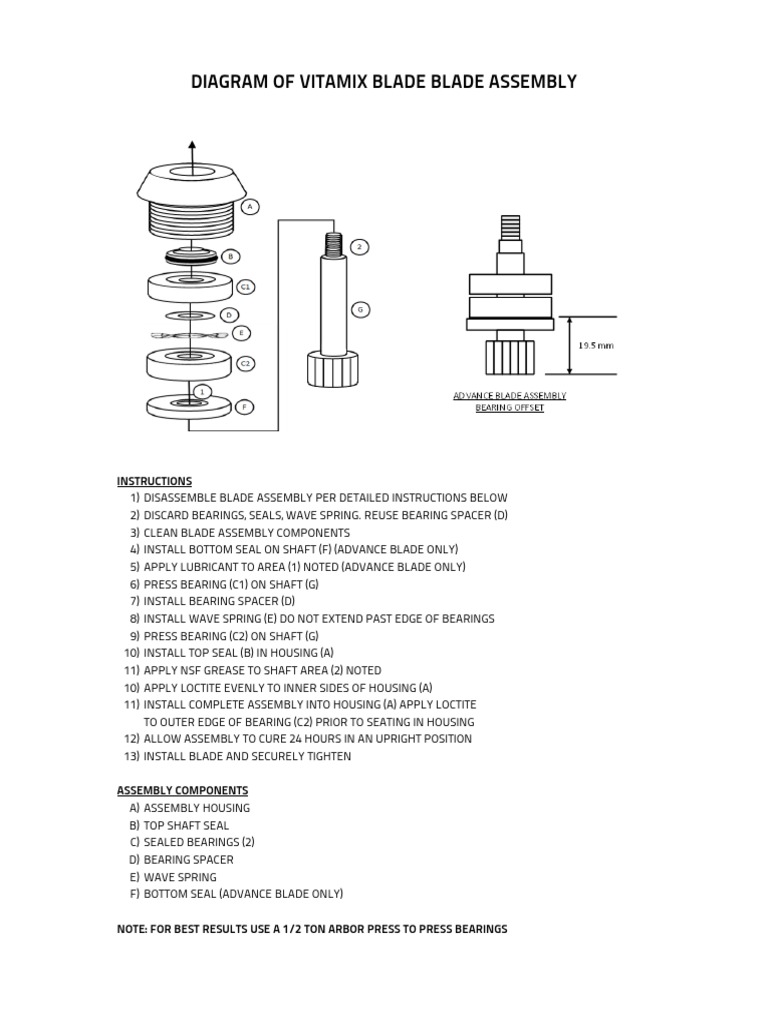 DIAGRAM OF VITAMIX BLADE BLADE ASSEMBLY

A
B
C1
D
E
C2
1
F
2
G

19.5 mm

ADVANCE BLADE ASSEMBLY BEARING OFFSET

INSTRUCTIONS
1) DISASSEMBLE BLADE ASSEMBLY PER DETAILED INSTRUCTIONS BELOW
2) DISCARD BEARINGS, SEALS, WAVE SPRING. REUSE BEARING SPACER (D)
3) CLEAN BLADE ASSEMBLY COMPONENTS
4) INSTALL BOTTOM SEAL ON SHAFT (F) (ADVANCE BLADE ONLY)
5) APPLY LUBRICANT TO AREA (1) NOTED (ADVANCE BLADE ONLY)
6) PRESS BEARING (C1) ON SHAFT (G)
7) INSTALL BEARING SPACER (D)
8) INSTALL WAVE SPRING (E) DO NOT EXTEND PAST EDGE OF BEARINGS
9) PRESS BEARING (C2) ON SHAFT (G)
10) INSTALL TOP SEAL (B) IN HOUSING (A)
11) APPLY NSF GREASE TO SHAFT AREA (2) NOTED
10) APPLY LOCTITE EVENLY TO INNER SIDES OF HOUSING (A)
11) INSTALL COMPLETE ASSEMBLY INTO HOUSING (A) APPLY LOCTITE TO OUTER EDGE OF BEARING (C2) PRIOR TO SEATING IN HOUSING
12) ALLOW ASSEMBLY TO CURE 24 HOURS IN AN UPRIGHT POSITION
13) INSTALL BLADE AND SECURELY TIGHTEN

ASSEMBLY COMPONENTS
A) ASSEMBLY HOUSING
B) TOP SHAFT SEAL
C) SEALED BEARINGS (2)
D) BEARING SPACER
E) WAVE SPRING
F) BOTTOM SEAL (ADVANCE BLADE ONLY)

NOTE: FOR BEST RESULTS USE A 1/2 TON ARBOR PRESS TO PRESS BEARINGS