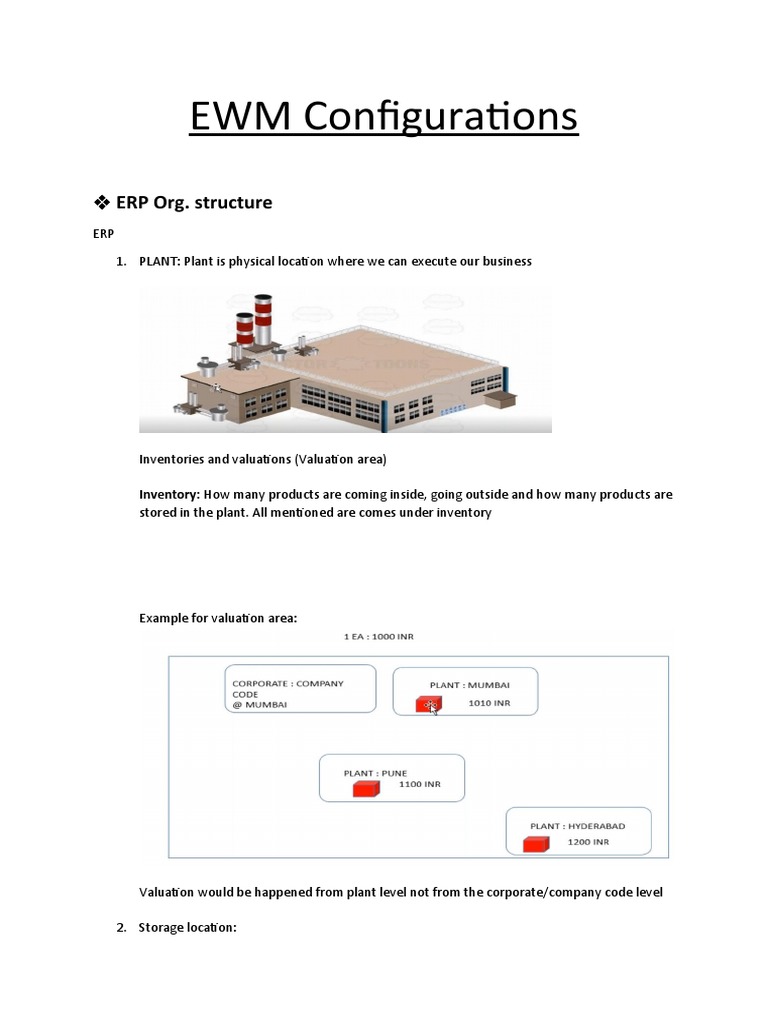 EWM Configurations

❖ ERP Org. structure

ERP

1. PLANT: Plant is physical location where we can execute our business

Inventories and valuations (Valuation area)

Inventory: How many products are coming inside, going outside and how many products are stored in the plant. All mentioned are comes under inventory

Example for valuation area:

1 EA : 1000 INR

CORPORATE : COMPANY CODE @ MUMBAI

PLANT : MUMBAI 1010 INR

PLANT : PUNE 1100 INR

PLANT : HYDERABAD 1200 INR

Valuation would be happened from plant level not from the corporate/company code level

2. Storage location: