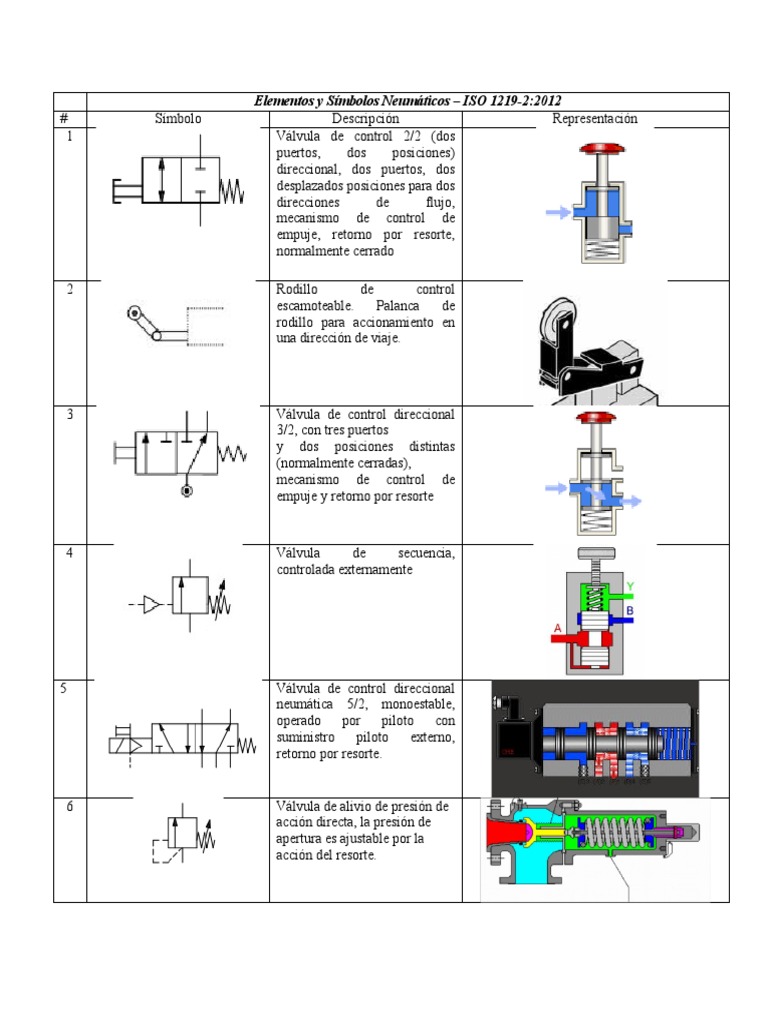 | | Elementos y Símbolos Neumáticos – ISO 1219-2:2012 | | |
|---|---|---|---|
| # | Símbolo | Descripción | Representación |
| 1 | | Válvula de control 2/2 (dos puertos, dos posiciones) direccional, dos puertos, dos desplazados posiciones para dos direcciones de flujo, mecanismo de control de empuje, retorno por resorte, normalmente cerrado | |
| 2 | | Rodillo de control escamoteable. Palanca de rodillo para accionamiento en una dirección de viaje. | |
| 3 | | Válvula de control direccional 3/2, con tres puertos y dos posiciones distintas (normalmente cerradas), mecanismo de control de empuje y retorno por resorte | |
| 4 | | Válvula de secuencia, controlada externamente | Y B A |
| 5 | | Válvula de control direccional neumática 5/2, monoestable, operado por piloto con suministro piloto externo, retorno por resorte. | |
| 6 | | Válvula de alivio de presión de acción directa, la presión de apertura es ajustable por la acción del resorte. | |