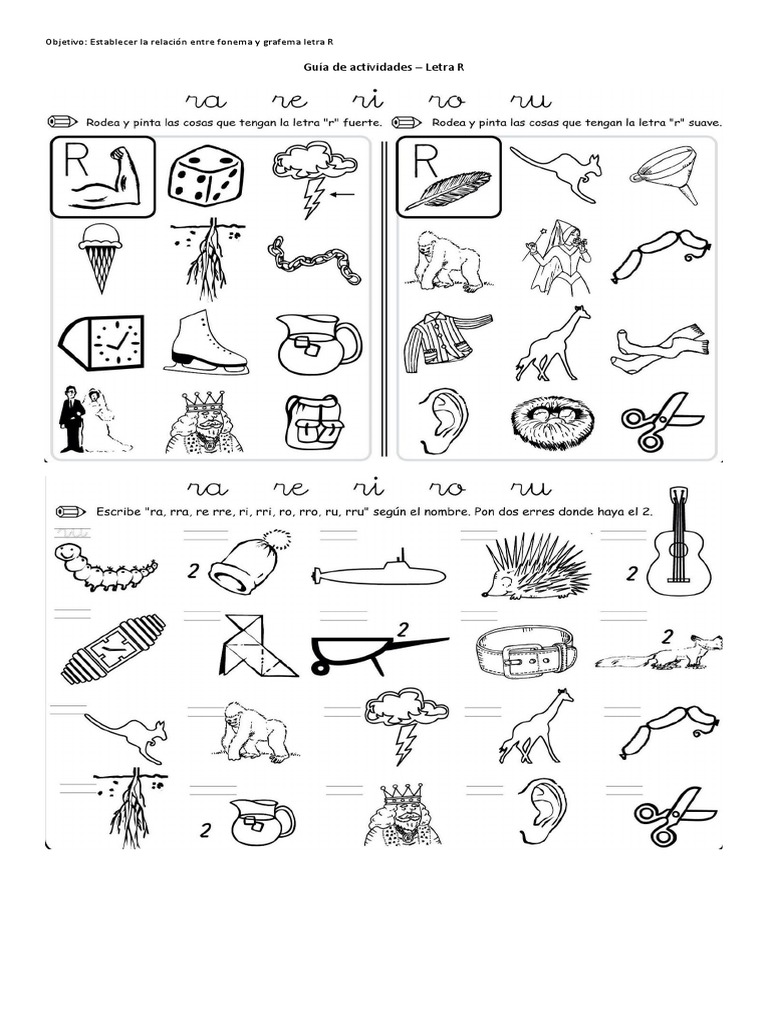 Objetivo: Establecer la relación entre fonema y grafema letra R

Guia de actividades – Letra R

ra re ri ro ru

Rodea y pinta las cosas que tengan la letra "r" fuerte.

R

Rodea y pinta las cosas que tengan la letra "r" suave.

R

ra re ri ro ru

Escribe "ra, rra, re rre, ri, rri, ro, rro, ru, rru" según el nombre. Pon dos erres donde haya el 2.

2

2

2

2

2