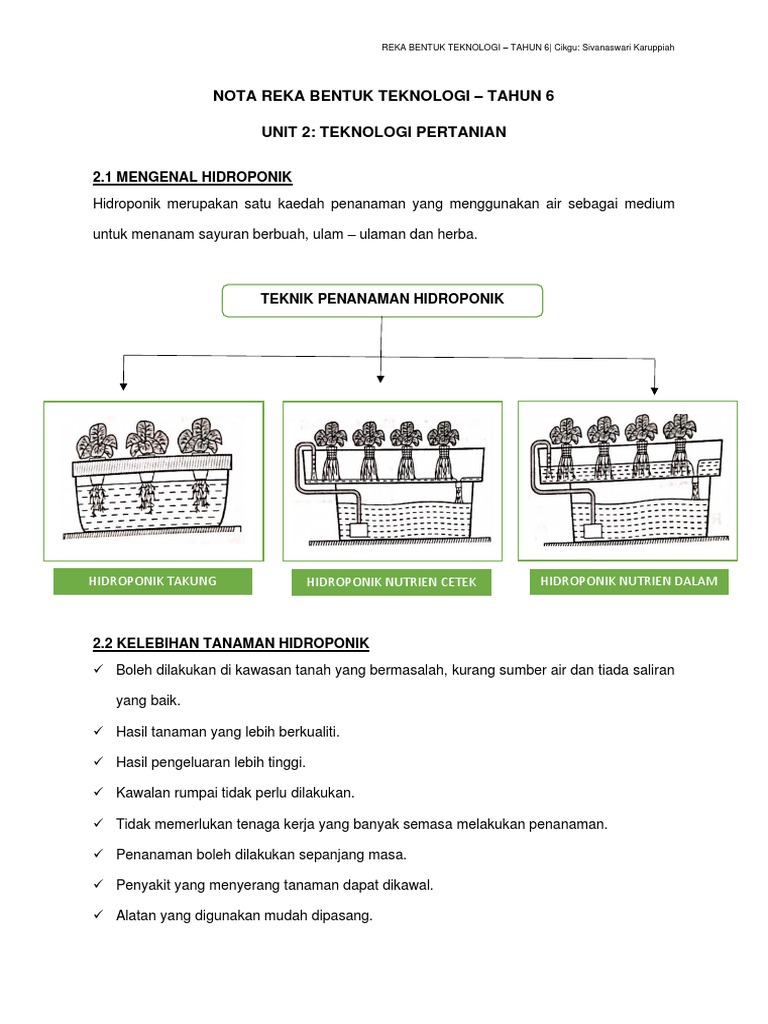 REKA BENTUK TEKNOLOGI – TAHUN 6| Cikgu: Sivanaswari Karuppiah

NOTA REKA BENTUK TEKNOLOGI – TAHUN 6

UNIT 2: TEKNOLOGI PERTANIAN

2.1 MENGENAL HIDROPONIK

Hidroponik merupakan satu kaedah penanaman yang menggunakan air sebagai medium untuk menanam sayuran berbuah, ulam – ulaman dan herba.

TEKNIK PENANAMAN HIDROPONIK

HIDROPONIK TAKUNG

HIDROPONIK NUTRIEN CETEK

HIDROPONIK NUTRIEN DALAM

2.2 KELEBIHAN TANAMAN HIDROPONIK

✓ Boleh dilakukan di kawasan tanah yang bermasalah, kurang sumber air dan tiada saliran yang baik.

✓ Hasil tanaman yang lebih berkualiti.

✓ Hasil pengeluaran lebih tinggi.

✓ Kawalan rumpai tidak perlu dilakukan.

✓ Tidak memerlukan tenaga kerja yang banyak semasa melakukan penanaman.

✓ Penanaman boleh dilakukan sepanjang masa.

✓ Penyakit yang menyerang tanaman dapat dikawal.

✓ Alatan yang digunakan mudah dipasang.