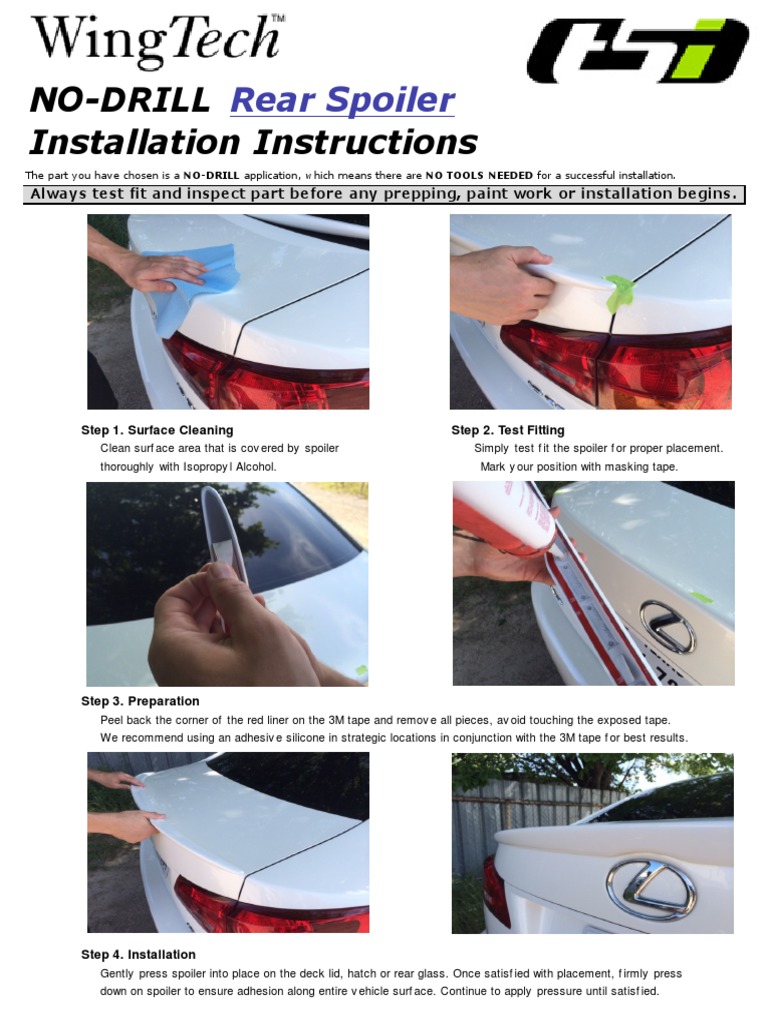 WingTech™

NO-DRILL Rear Spoiler Installation Instructions

The part you have chosen is a NO-DRILL application, which means there are NO TOOLS NEEDED for a successful installation.

Always test fit and inspect part before any prepping, paint work or installation begins.

Step 1. Surface Cleaning
Clean surface area that is covered by spoiler thoroughly with Isopropyl Alcohol.

Step 2. Test Fitting
Simply test fit the spoiler for proper placement. Mark your position with masking tape.

Step 3. Preparation
Peel back the corner of the red liner on the 3M tape and remove all pieces, avoid touching the exposed tape. We recommend using an adhesive silicone in strategic locations in conjunction with the 3M tape for best results.

Step 4. Installation
Gently press spoiler into place on the deck lid, hatch or rear glass. Once satisfied with placement, firmly press down on spoiler to ensure adhesion along entire vehicle surface. Continue to apply pressure until satisfied.