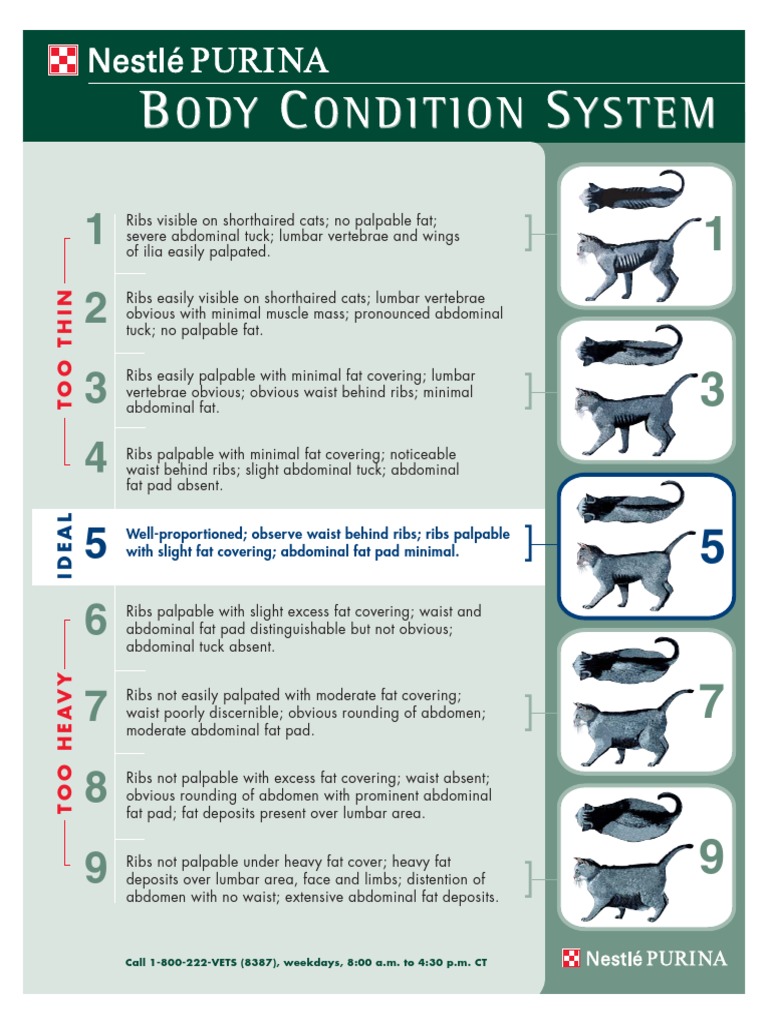 Nestlé PURINA
BODY CONDITION SYSTEM

TOO THIN

1 Ribs visible on shorthaired cats; no palpable fat; severe abdominal tuck; lumbar vertebrae and wings of ilia easily palpated.

2 Ribs easily visible on shorthaired cats; lumbar vertebrae obvious with minimal muscle mass; pronounced abdominal tuck; no palpable fat.

3 Ribs easily palpable with minimal fat covering; lumbar vertebrae obvious; obvious waist behind ribs; minimal abdominal fat.

4 Ribs palpable with minimal fat covering; noticeable waist behind ribs; slight abdominal tuck; abdominal fat pad absent.

IDEAL

5 Well-proportioned; observe waist behind ribs; ribs palpable with slight fat covering; abdominal fat pad minimal.

TOO HEAVY

6 Ribs palpable with slight excess fat covering; waist and abdominal fat pad distinguishable but not obvious; abdominal tuck absent.

7 Ribs not easily palpated with moderate fat covering; waist poorly discernible; obvious rounding of abdomen; moderate abdominal fat pad.

8 Ribs not palpable with excess fat covering; waist absent; obvious rounding of abdomen with prominent abdominal fat pad; fat deposits present over lumbar area.

9 Ribs not palpable under heavy fat cover; heavy fat deposits over lumbar area, face and limbs; distention of abdomen with no waist; extensive abdominal fat deposits.

1
3
5
7
9

Call 1-800-222-VETS (8387), weekdays, 8:00 a.m. to 4:30 p.m. CT

Nestlé PURINA