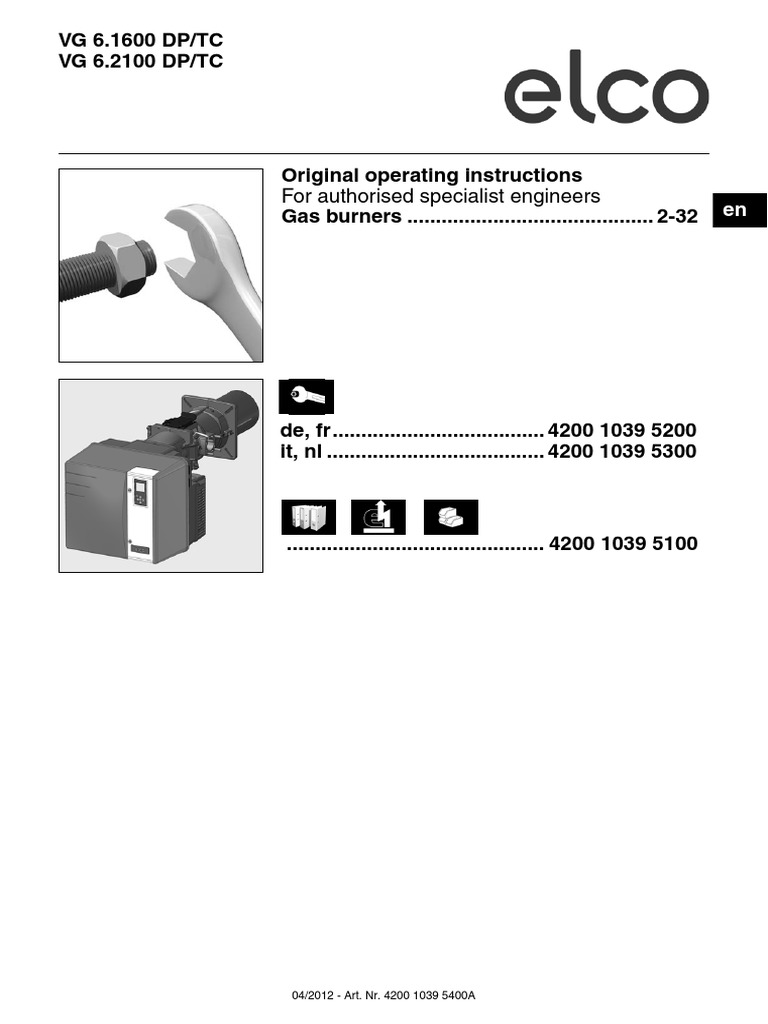 VG 6.1600 DP/TC
VG 6.2100 DP/TC

elco

Original operating instructions
For authorised specialist engineers
Gas burners ........................................... 2-32

en

de, fr..................................... 4200 1039 5200
it, nl ...................................... 4200 1039 5300

............................................. 4200 1039 5100

04/2012 - Art. Nr. 4200 1039 5400A