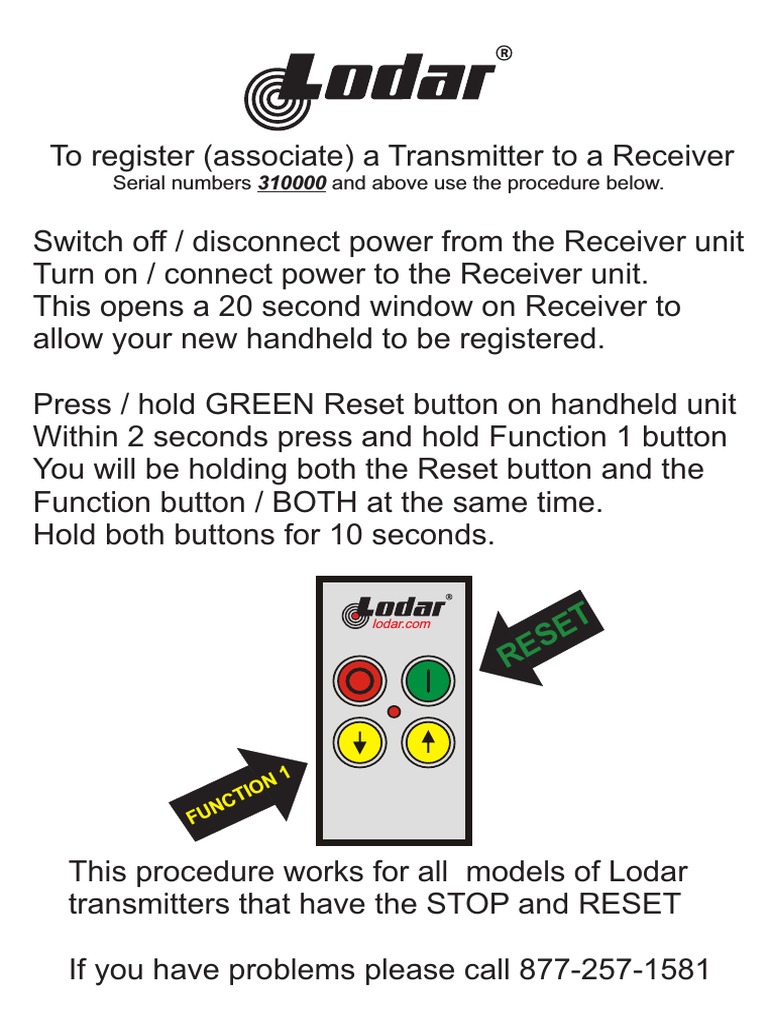 Lodar®

To register (associate) a Transmitter to a Receiver
Serial numbers 310000 and above use the procedure below.

Switch off / disconnect power from the Receiver unit
Turn on / connect power to the Receiver unit.
This opens a 20 second window on Receiver to allow your new handheld to be registered.

Press / hold GREEN Reset button on handheld unit
Within 2 seconds press and hold Function 1 button
You will be holding both the Reset button and the Function button / BOTH at the same time.
Hold both buttons for 10 seconds.

Lodar®
lodar.com

RESET

FUNCTION 1

This procedure works for all models of Lodar transmitters that have the STOP and RESET

If you have problems please call 877-257-1581