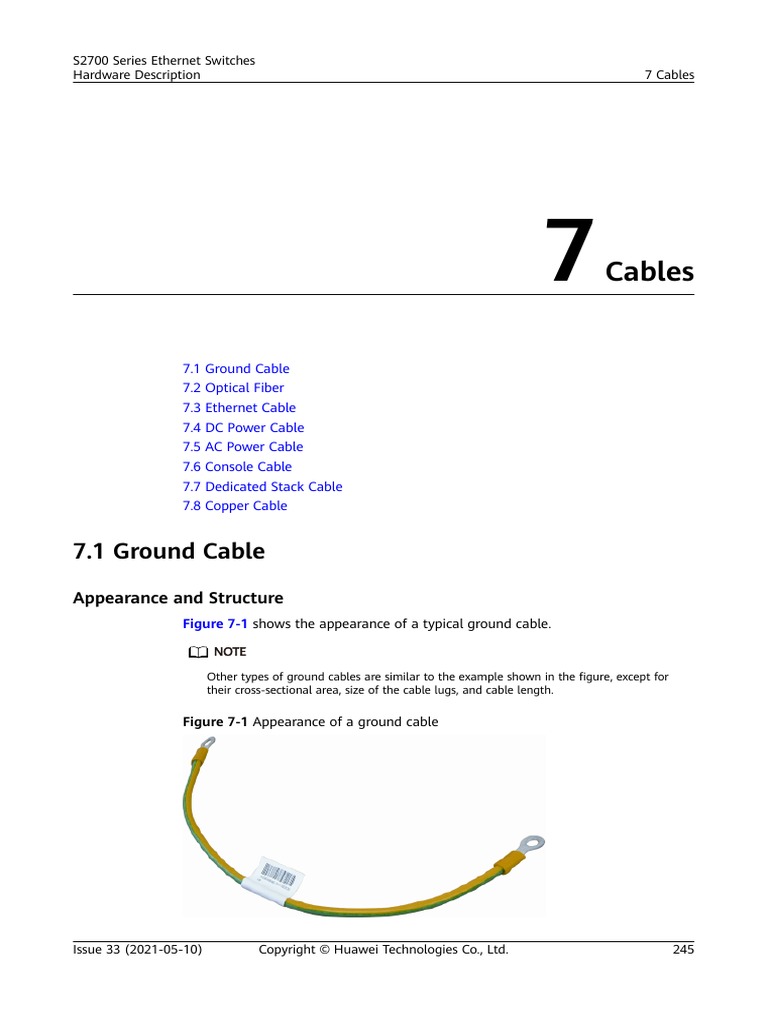 S2700 Series Ethernet Switches
Hardware Description

7 Cables

7 Cables

7.1 Ground Cable
7.2 Optical Fiber
7.3 Ethernet Cable
7.4 DC Power Cable
7.5 AC Power Cable
7.6 Console Cable
7.7 Dedicated Stack Cable
7.8 Copper Cable

7.1 Ground Cable

Appearance and Structure

Figure 7-1 shows the appearance of a typical ground cable.

NOTE

Other types of ground cables are similar to the example shown in the figure, except for their cross-sectional area, size of the cable lugs, and cable length.

Figure 7-1 Appearance of a ground cable

Issue 33 (2021-05-10)

Copyright © Huawei Technologies Co., Ltd.

245