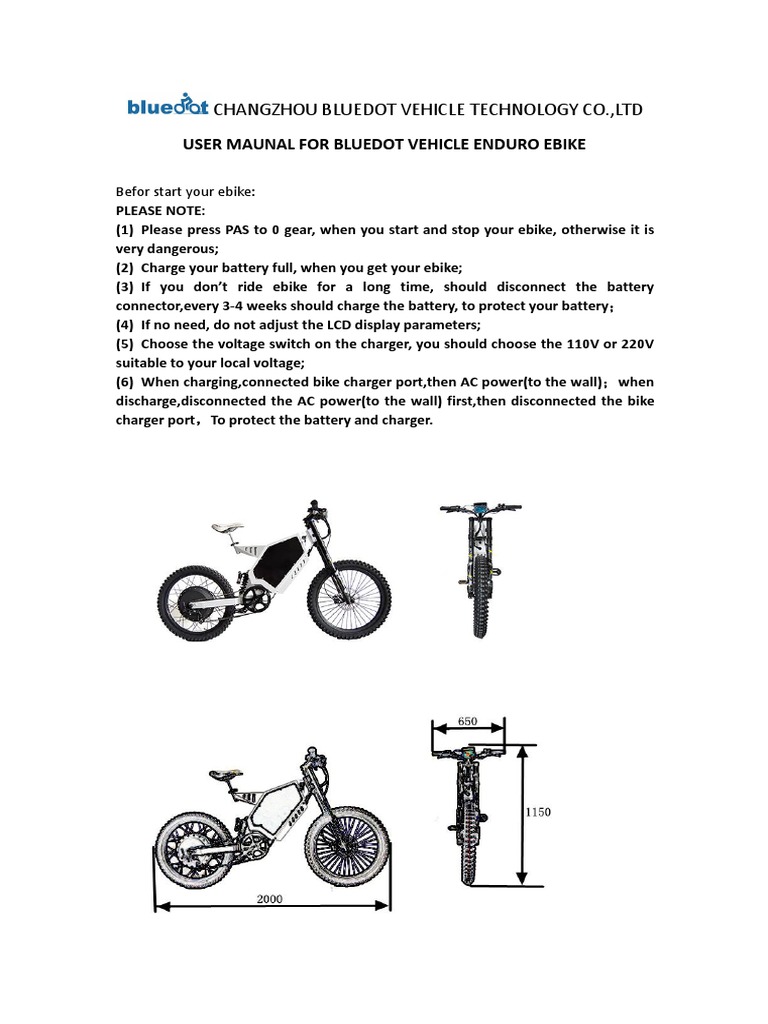 bluedot CHANGZHOU BLUEDOT VEHICLE TECHNOLOGY CO.,LTD

USER MAUNAL FOR BLUEDOT VEHICLE ENDURO EBIKE

Befor start your ebike:
PLEASE NOTE:
(1) Please press PAS to 0 gear, when you start and stop your ebike, otherwise it is very dangerous;
(2) Charge your battery full, when you get your ebike;
(3) If you don't ride ebike for a long time, should disconnect the battery connector,every 3-4 weeks should charge the battery, to protect your battery;
(4) If no need, do not adjust the LCD display parameters;
(5) Choose the voltage switch on the charger, you should choose the 110V or 220V suitable to your local voltage;
(6) When charging,connected bike charger port,then AC power(to the wall); when discharge,disconnected the AC power(to the wall) first,then disconnected the bike charger port, To protect the battery and charger.

650

1150

2000