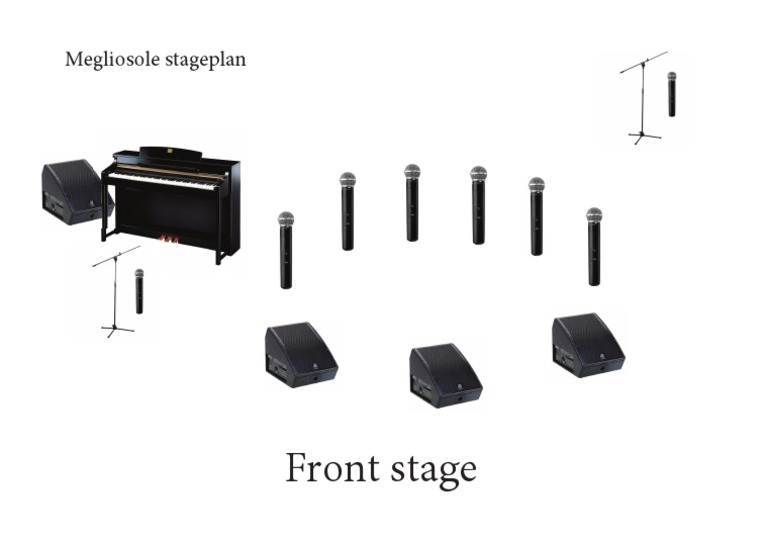 Megliosole stageplan

Front stage