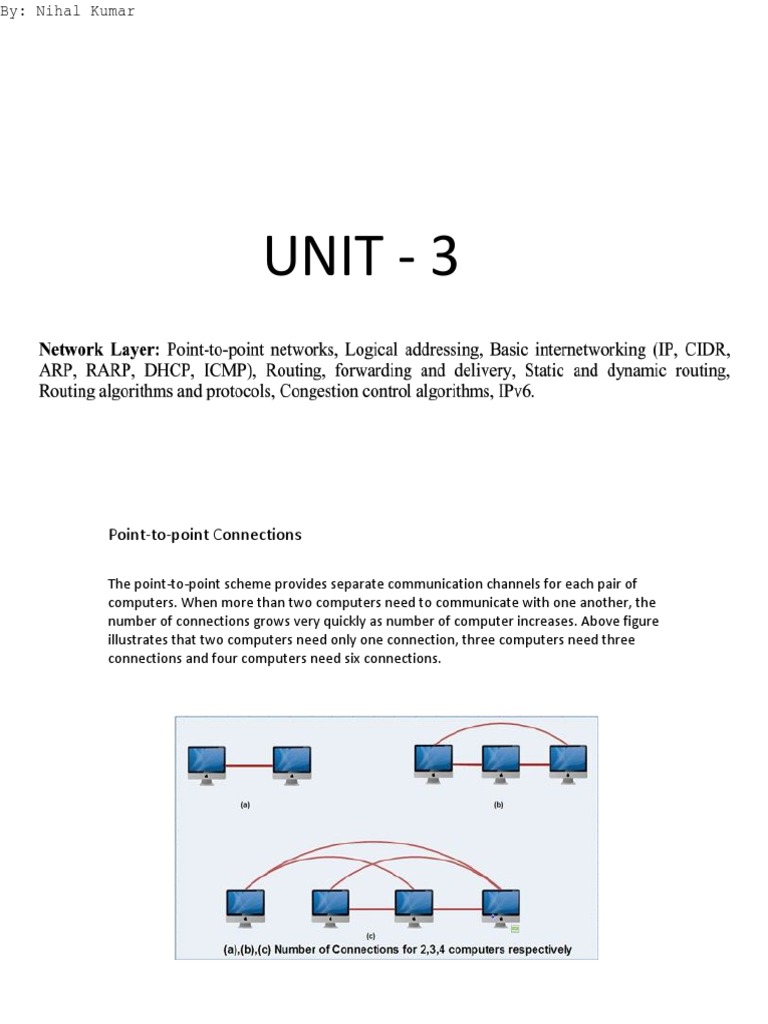 By: Nihal Kumar

UNIT - 3

**Network Layer:** Point-to-point networks, Logical addressing, Basic internetworking (IP, CIDR, ARP, RARP, DHCP, ICMP), Routing, forwarding and delivery, Static and dynamic routing, Routing algorithms and protocols, Congestion control algorithms, IPv6.

Point-to-point Connections

The point-to-point scheme provides separate communication channels for each pair of computers. When more than two computers need to communicate with one another, the number of connections grows very quickly as number of computer increases. Above figure illustrates that two computers need only one connection, three computers need three connections and four computers need six connections.

(a)

(b)

(c)

(a),(b),(c) Number of Connections for 2,3,4 computers respectively