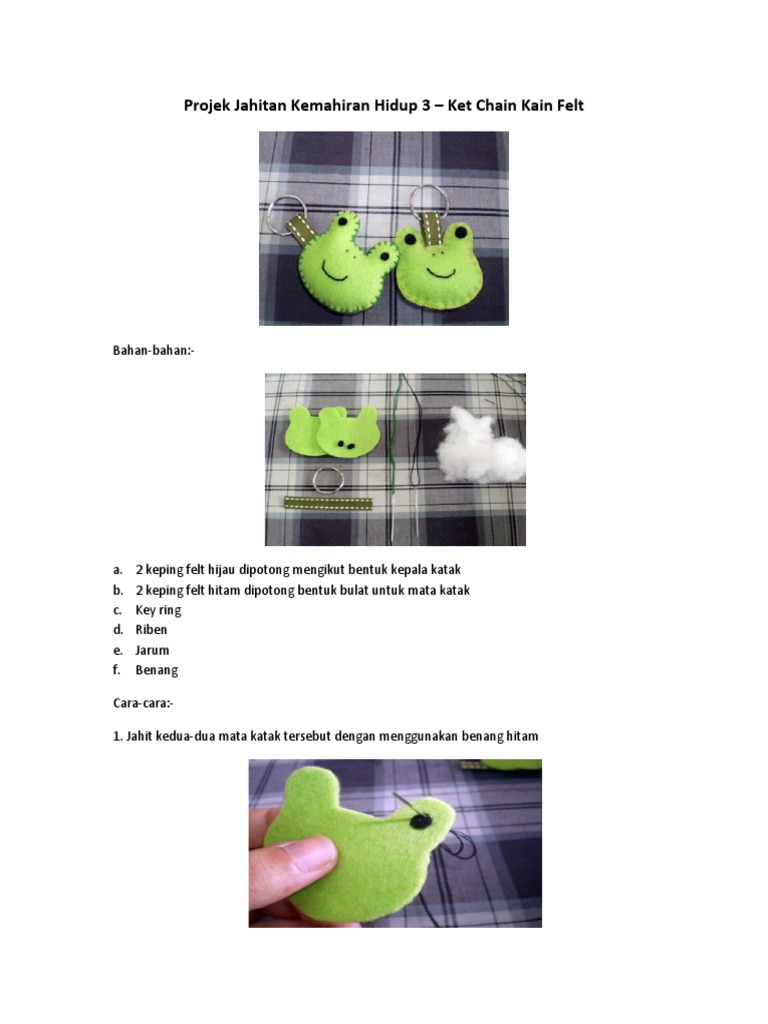 Projek Jahitan Kemahiran Hidup 3 – Ket Chain Kain Felt

Bahan-bahan:-

a. 2 keping felt hijau dipotong mengikut bentuk kepala katak
b. 2 keping felt hitam dipotong bentuk bulat untuk mata katak
c. Key ring
d. Riben
e. Jarum
f. Benang

Cara-cara:-

1. Jahit kedua-dua mata katak tersebut dengan menggunakan benang hitam