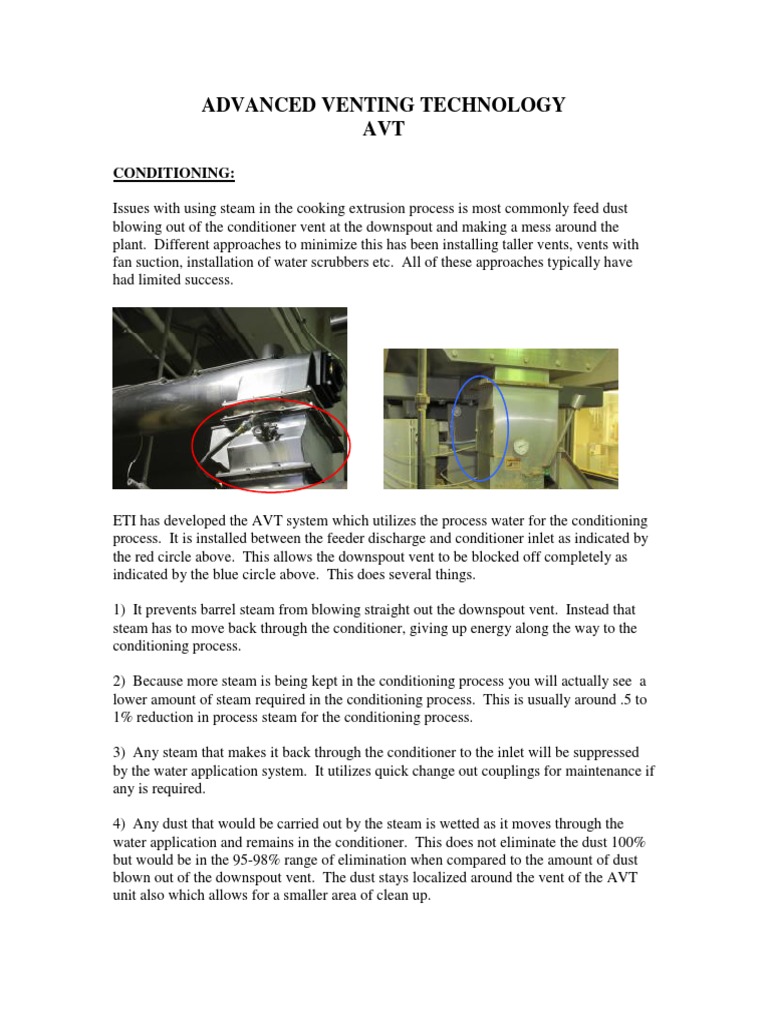 ADVANCED VENTING TECHNOLOGY
AVT

CONDITIONING:

Issues with using steam in the cooking extrusion process is most commonly feed dust blowing out of the conditioner vent at the downspout and making a mess around the plant. Different approaches to minimize this has been installing taller vents, vents with fan suction, installation of water scrubbers etc. All of these approaches typically have had limited success.

ETI has developed the AVT system which utilizes the process water for the conditioning process. It is installed between the feeder discharge and conditioner inlet as indicated by the red circle above. This allows the downspout vent to be blocked off completely as indicated by the blue circle above. This does several things.

1) It prevents barrel steam from blowing straight out the downspout vent. Instead that steam has to move back through the conditioner, giving up energy along the way to the conditioning process.

2) Because more steam is being kept in the conditioning process you will actually see a lower amount of steam required in the conditioning process. This is usually around .5 to 1% reduction in process steam for the conditioning process.

3) Any steam that makes it back through the conditioner to the inlet will be suppressed by the water application system. It utilizes quick change out couplings for maintenance if any is required.

4) Any dust that would be carried out by the steam is wetted as it moves through the water application and remains in the conditioner. This does not eliminate the dust 100% but would be in the 95-98% range of elimination when compared to the amount of dust blown out of the downspout vent. The dust stays localized around the vent of the AVT unit also which allows for a smaller area of clean up.