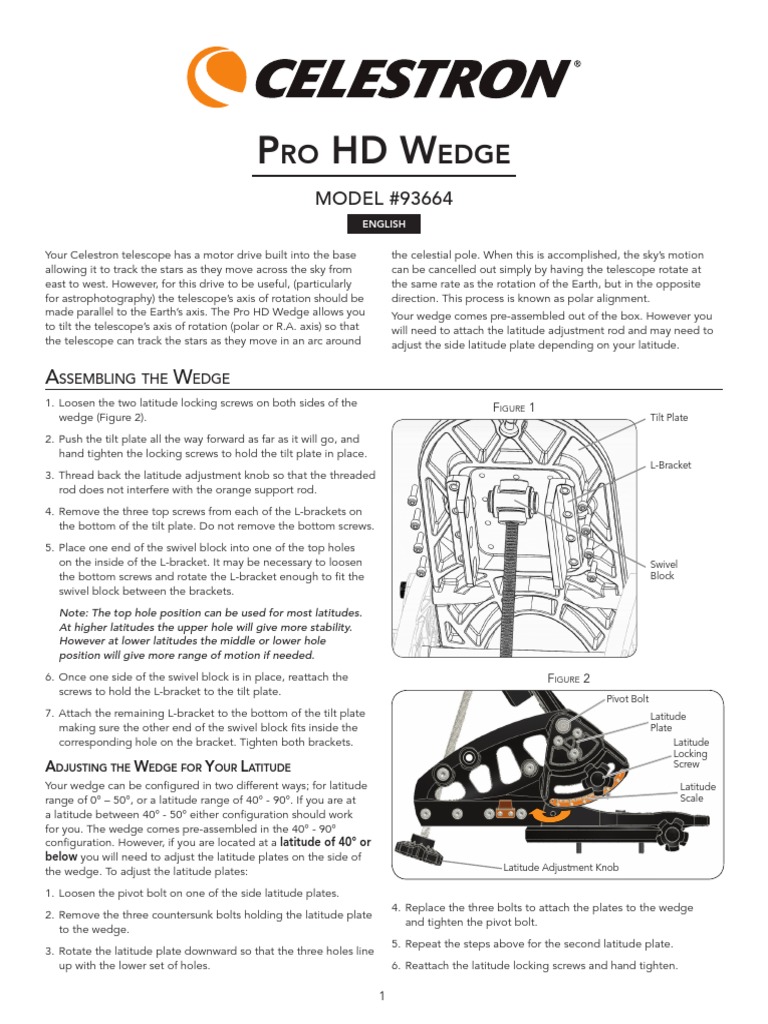 CELESTRON®

Pro HD Wedge

MODEL #93664

ENGLISH

Your Celestron telescope has a motor drive built into the base allowing it to track the stars as they move across the sky from east to west. However, for this drive to be useful, (particularly for astrophotography) the telescope's axis of rotation should be made parallel to the Earth's axis. The Pro HD Wedge allows you to tilt the telescope's axis of rotation (polar or R.A. axis) so that the telescope can track the stars as they move in an arc around the celestial pole. When this is accomplished, the sky's motion can be cancelled out simply by having the telescope rotate at the same rate as the rotation of the Earth, but in the opposite direction. This process is known as polar alignment.

Your wedge comes pre-assembled out of the box. However you will need to attach the latitude adjustment rod and may need to adjust the side latitude plate depending on your latitude.

Assembling the Wedge

1. Loosen the two latitude locking screws on both sides of the wedge (Figure 2).

2. Push the tilt plate all the way forward as far as it will go, and hand tighten the locking screws to hold the tilt plate in place.

3. Thread back the latitude adjustment knob so that the threaded rod does not interfere with the orange support rod.

4. Remove the three top screws from each of the L-brackets on the bottom of the tilt plate. Do not remove the bottom screws.

5. Place one end of the swivel block into one of the top holes on the inside of the L-bracket. It may be necessary to loosen the bottom screws and rotate the L-bracket enough to fit the swivel block between the brackets.

Note: The top hole position can be used for most latitudes. At higher latitudes the upper hole will give more stability. However at lower latitudes the middle or lower hole position will give more range of motion if needed.

6. Once one side of the swivel block is in place, reattach the screws to hold the L-bracket to the tilt plate.

7. Attach the remaining L-bracket to the bottom of the tilt plate making sure the other end of the swivel block fits inside the corresponding hole on the bracket. Tighten both brackets.

Adjusting the Wedge for Your Latitude

Your wedge can be configured in two different ways; for latitude range of 0° – 50°, or a latitude range of 40° - 90°. If you are at a latitude between 40° - 50° either configuration should work for you. The wedge comes pre-assembled in the 40° - 90° configuration. However, if you are located at a latitude of 40° or below you will need to adjust the latitude plates on the side of the wedge. To adjust the latitude plates:

1. Loosen the pivot bolt on one of the side latitude plates.

2. Remove the three countersunk bolts holding the latitude plate to the wedge.

3. Rotate the latitude plate downward so that the three holes line up with the lower set of holes.

Figure 1

Tilt Plate

L-Bracket

Swivel Block

Figure 2

Pivot Bolt

Latitude Plate

Latitude Locking Screw

Latitude Scale

Latitude Adjustment Knob

4. Replace the three bolts to attach the plates to the wedge and tighten the pivot bolt.

5. Repeat the steps above for the second latitude plate.

6. Reattach the latitude locking screws and hand tighten.

1