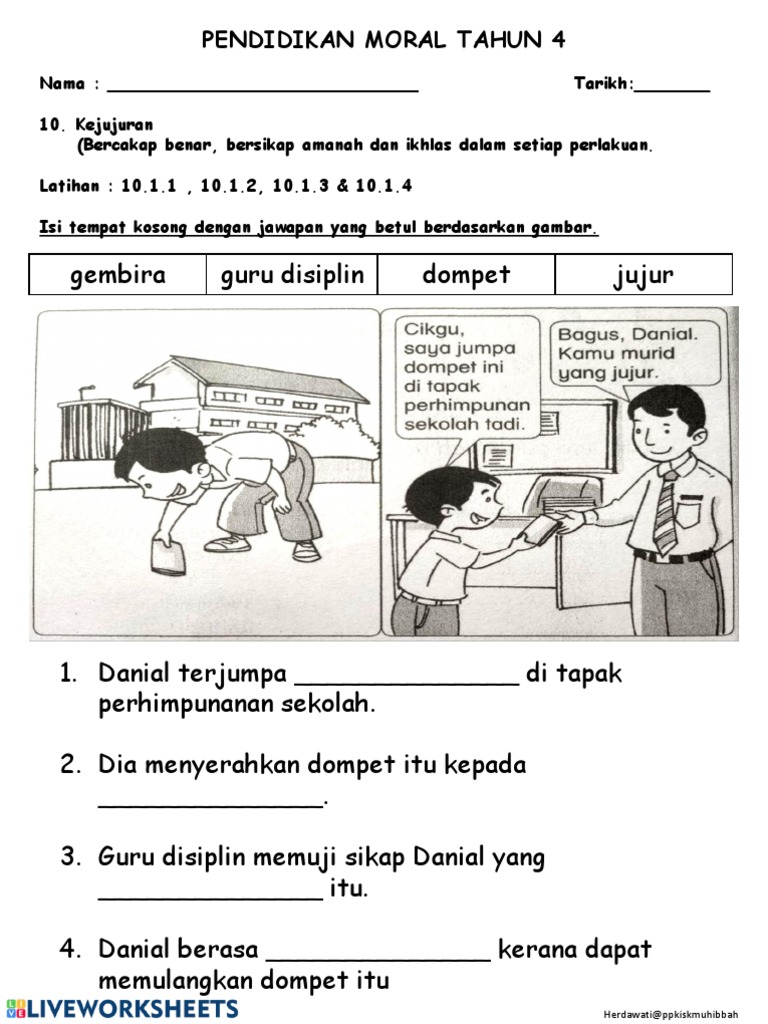 PENDIDIKAN MORAL TAHUN 4

Nama : ____________________________ Tarikh:_______

10. Kejujuran
(Bercakap benar, bersikap amanah dan ikhlas dalam setiap perlakuan.

Latihan : 10.1.1 , 10.1.2, 10.1.3 & 10.1.4

Isi tempat kosong dengan jawapan yang betul berdasarkan gambar.

| gembira | guru disiplin | dompet | jujur |
|---|---|---|---|

Cikgu, saya jumpa dompet ini di tapak perhimpunan sekolah tadi.

Bagus, Danial. Kamu murid yang jujur.

1. Danial terjumpa _______________ di tapak perhimpunanan sekolah.

2. Dia menyerahkan dompet itu kepada _______________.

3. Guru disiplin memuji sikap Danial yang _______________ itu.

4. Danial berasa _______________ kerana dapat memulangkan dompet itu

LIVEWORKSHEETS

Herdawati@ppkiskmuhibbah