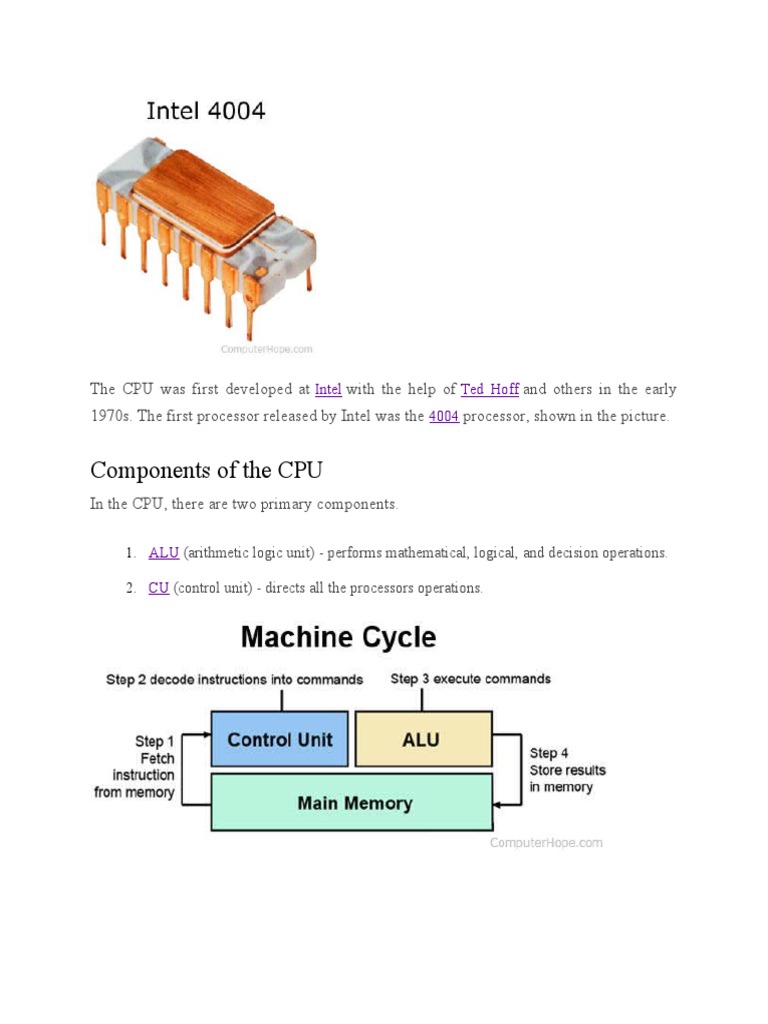 Intel 4004

ComputerHope.com

The CPU was first developed at Intel with the help of Ted Hoff and others in the early 1970s. The first processor released by Intel was the 4004 processor, shown in the picture.

Components of the CPU

In the CPU, there are two primary components.

1. ALU (arithmetic logic unit) - performs mathematical, logical, and decision operations.
2. CU (control unit) - directs all the processors operations.

Machine Cycle

Step 2 decode instructions into commands

Step 3 execute commands

Step 1 Fetch instruction from memory

Control Unit

ALU

Step 4 Store results in memory

Main Memory

ComputerHope.com