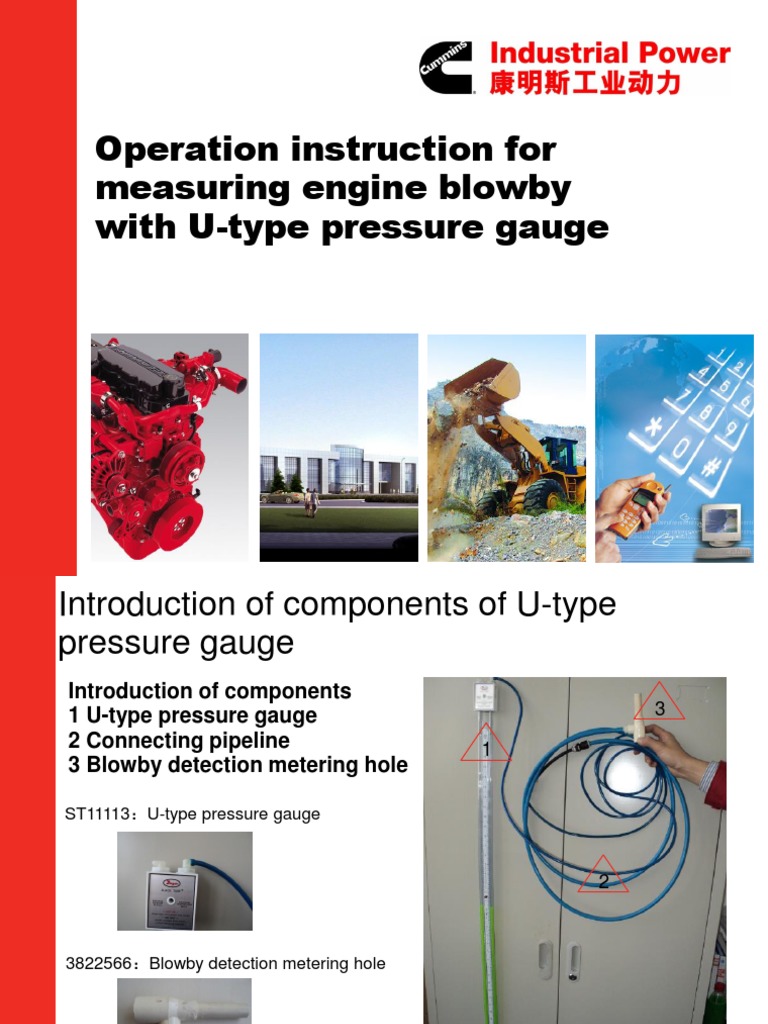 Cummins Industrial Power
康明斯工业动力

Operation instruction for measuring engine blowby with U-type pressure gauge

Introduction of components of U-type pressure gauge

Introduction of components
1 U-type pressure gauge
2 Connecting pipeline
3 Blowby detection metering hole

ST11113：U-type pressure gauge

3822566：Blowby detection metering hole

1

2

3