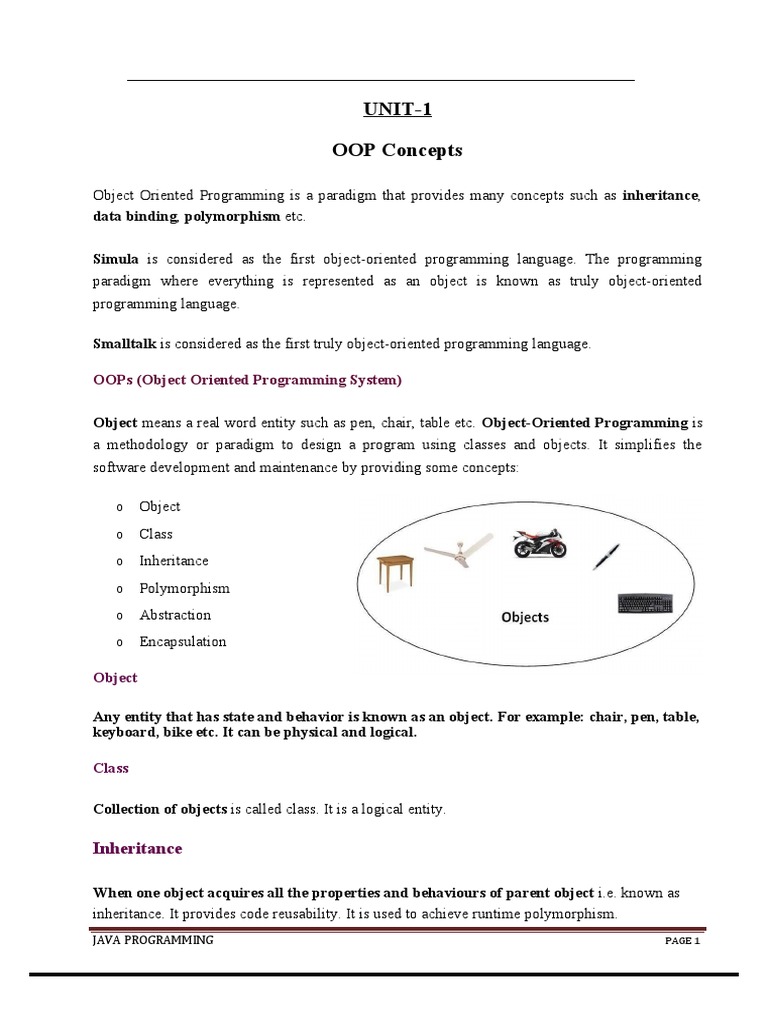 UNIT-1

OOP Concepts

Object Oriented Programming is a paradigm that provides many concepts such as inheritance, data binding, polymorphism etc.

Simula is considered as the first object-oriented programming language. The programming paradigm where everything is represented as an object is known as truly object-oriented programming language.

Smalltalk is considered as the first truly object-oriented programming language.

OOPs (Object Oriented Programming System)

Object means a real word entity such as pen, chair, table etc. Object-Oriented Programming is a methodology or paradigm to design a program using classes and objects. It simplifies the software development and maintenance by providing some concepts:

o Object
o Class
o Inheritance
o Polymorphism
o Abstraction
o Encapsulation

Objects

Object

Any entity that has state and behavior is known as an object. For example: chair, pen, table, keyboard, bike etc. It can be physical and logical.

Class

Collection of objects is called class. It is a logical entity.

Inheritance

When one object acquires all the properties and behaviours of parent object i.e. known as inheritance. It provides code reusability. It is used to achieve runtime polymorphism.

JAVA PROGRAMMING PAGE 1