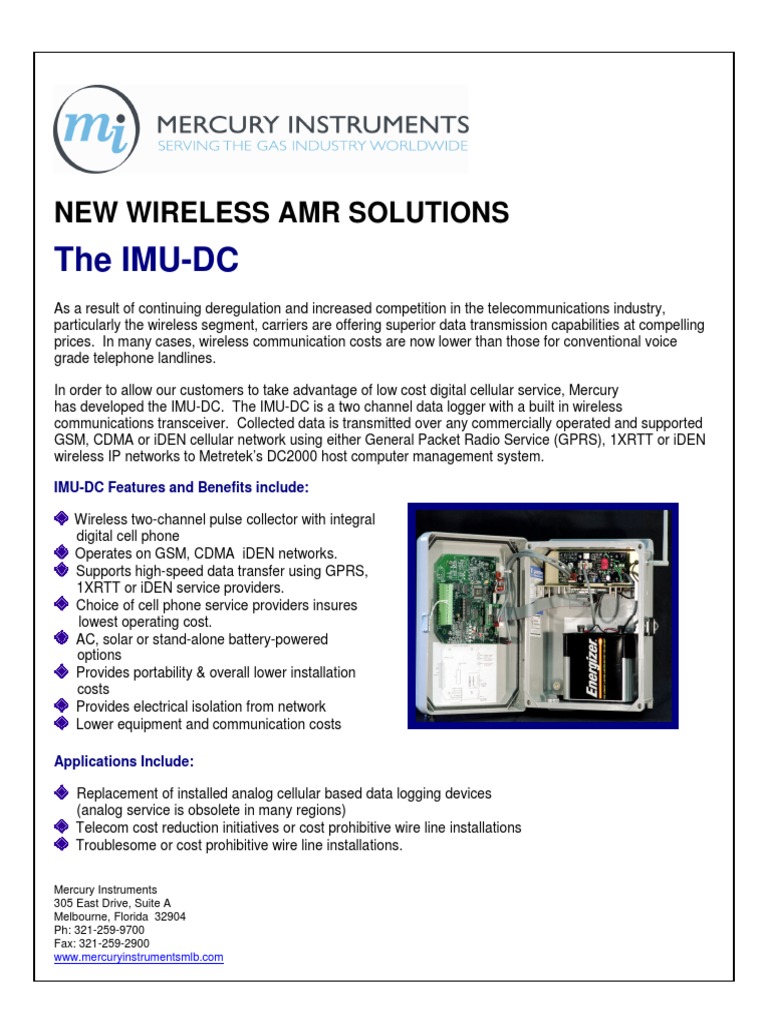 mi MERCURY INSTRUMENTS
SERVING THE GAS INDUSTRY WORLDWIDE

NEW WIRELESS AMR SOLUTIONS

The IMU-DC

As a result of continuing deregulation and increased competition in the telecommunications industry, particularly the wireless segment, carriers are offering superior data transmission capabilities at compelling prices. In many cases, wireless communication costs are now lower than those for conventional voice grade telephone landlines.

In order to allow our customers to take advantage of low cost digital cellular service, Mercury has developed the IMU-DC. The IMU-DC is a two channel data logger with a built in wireless communications transceiver. Collected data is transmitted over any commercially operated and supported GSM, CDMA or iDEN cellular network using either General Packet Radio Service (GPRS), 1XRTT or iDEN wireless IP networks to Metretek's DC2000 host computer management system.

IMU-DC Features and Benefits include:

Wireless two-channel pulse collector with integral digital cell phone
Operates on GSM, CDMA iDEN networks.
Supports high-speed data transfer using GPRS, 1XRTT or iDEN service providers.
Choice of cell phone service providers insures lowest operating cost.
AC, solar or stand-alone battery-powered options
Provides portability & overall lower installation costs
Provides electrical isolation from network
Lower equipment and communication costs

Energizer

Applications Include:

Replacement of installed analog cellular based data logging devices (analog service is obsolete in many regions)
Telecom cost reduction initiatives or cost prohibitive wire line installations
Troublesome or cost prohibitive wire line installations.

Mercury Instruments
305 East Drive, Suite A
Melbourne, Florida 32904
Ph: 321-259-9700
Fax: 321-259-2900
www.mercuryinstrumentsmlb.com