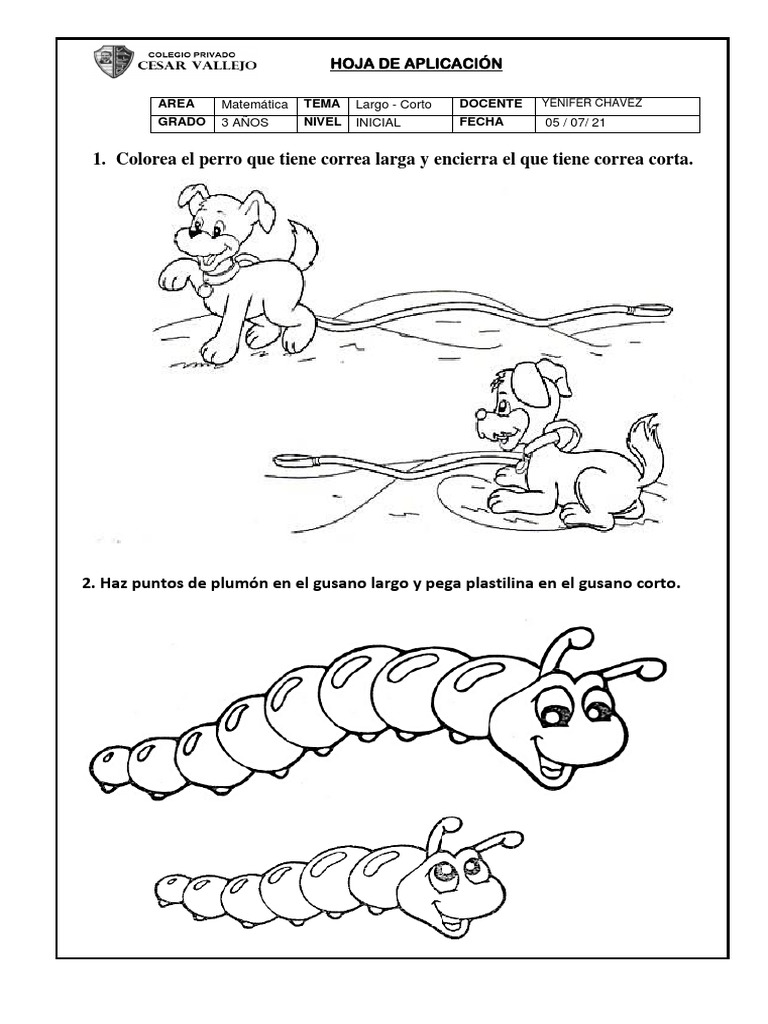 COLEGIO PRIVADO
CESAR VALLEJO

HOJA DE APLICACIÓN

| AREA | Matemática | TEMA | Largo - Corto | DOCENTE | YENIFER CHAVEZ |
|---|---|---|---|---|---|
| GRADO | 3 AÑOS | NIVEL | INICIAL | FECHA | 05 / 07/ 21 |

1. Colorea el perro que tiene correa larga y encierra el que tiene correa corta.

2. Haz puntos de plumón en el gusano largo y pega plastilina en el gusano corto.