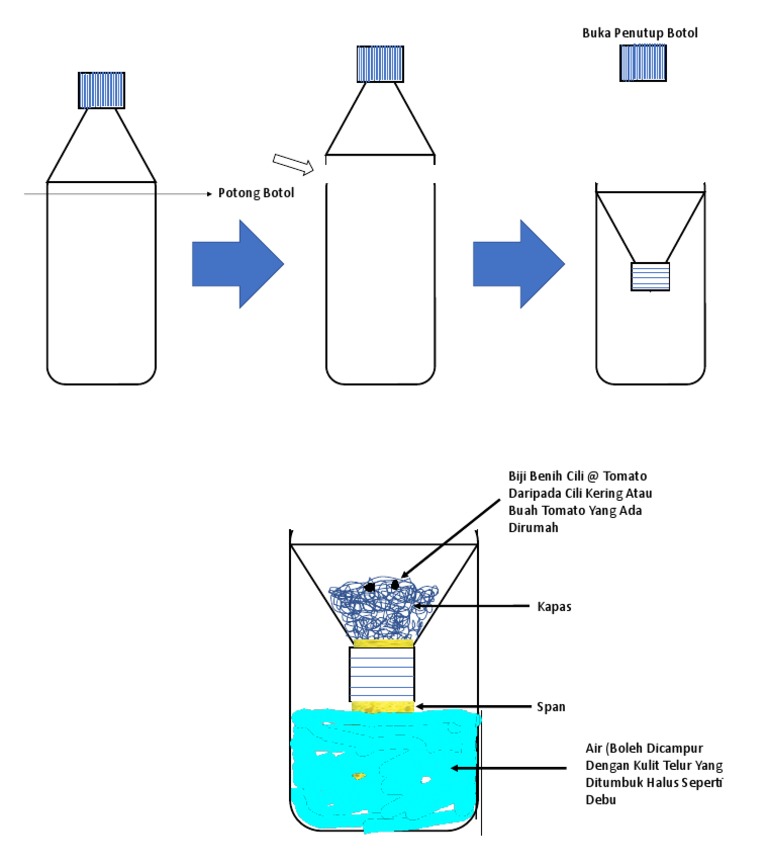 Buka Penutup Botol

Potong Botol

Biji Benih Cili @ Tomato Daripada Cili Kering Atau Buah Tomato Yang Ada Dirumah

Kapas

Span

Air (Boleh Dicampur Dengan Kulit Telur Yang Ditumbuk Halus Seperti Debu