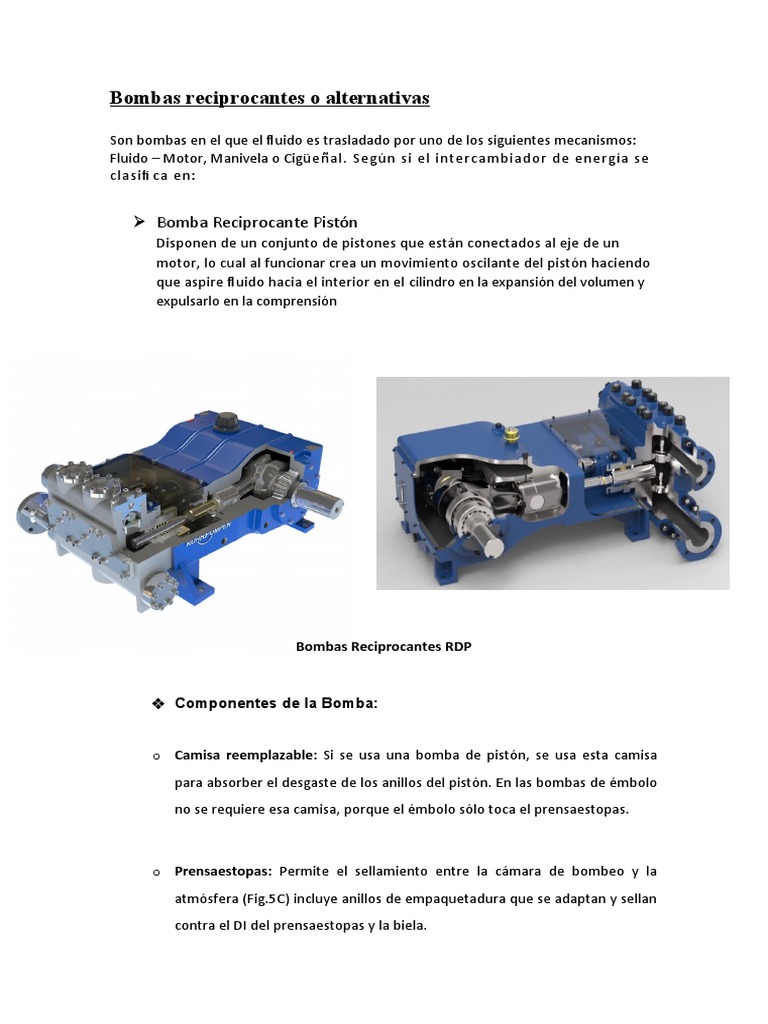 Bombas reciprocantes o alternativas

Son bombas en el que el fluido es trasladado por uno de los siguientes mecanismos: Fluido – Motor, Manivela o Cigüeñal. Según si el intercambiador de energía se clasifica en:

➢ Bomba Reciprocante Pistón
Disponen de un conjunto de pistones que están conectados al eje de un motor, lo cual al funcionar crea un movimiento oscilante del pistón haciendo que aspire fluido hacia el interior en el cilindro en la expansión del volumen y expulsarlo en la comprensión

KUHNPUMPEN

Bombas Reciprocantes RDP

❖ Componentes de la Bomba:

o Camisa reemplazable: Si se usa una bomba de pistón, se usa esta camisa para absorber el desgaste de los anillos del pistón. En las bombas de émbolo no se requiere esa camisa, porque el émbolo sólo toca el prensaestopas.

o Prensaestopas: Permite el sellamiento entre la cámara de bombeo y la atmósfera (Fig.5C) incluye anillos de empaquetadura que se adaptan y sellan contra el DI del prensaestopas y la biela.