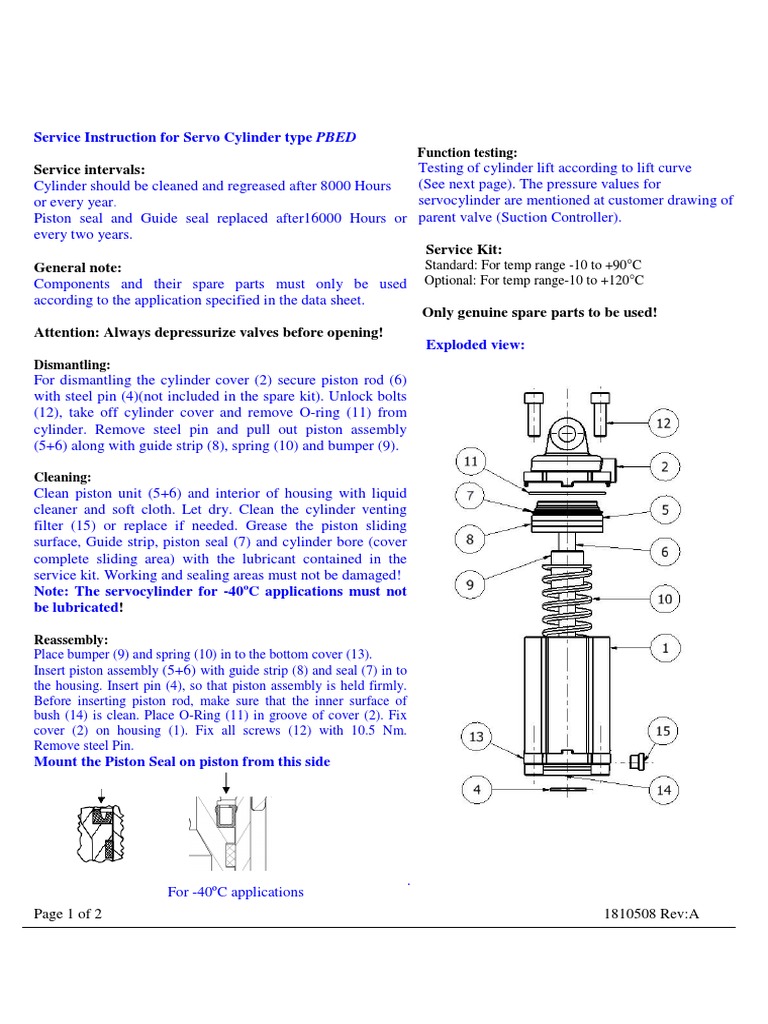 Service Instruction for Servo Cylinder type PBED

Service intervals:
Cylinder should be cleaned and regreased after 8000 Hours or every year.
Piston seal and Guide seal replaced after16000 Hours or every two years.

General note:
Components and their spare parts must only be used according to the application specified in the data sheet.

Attention: Always depressurize valves before opening!

Dismantling:
For dismantling the cylinder cover (2) secure piston rod (6) with steel pin (4)(not included in the spare kit). Unlock bolts (12), take off cylinder cover and remove O-ring (11) from cylinder. Remove steel pin and pull out piston assembly (5+6) along with guide strip (8), spring (10) and bumper (9).

Cleaning:
Clean piston unit (5+6) and interior of housing with liquid cleaner and soft cloth. Let dry. Clean the cylinder venting filter (15) or replace if needed. Grease the piston sliding surface, Guide strip, piston seal (7) and cylinder bore (cover complete sliding area) with the lubricant contained in the service kit. Working and sealing areas must not be damaged!
Note: The servocylinder for -40°C applications must not be lubricated!

Reassembly:
Place bumper (9) and spring (10) in to the bottom cover (13).
Insert piston assembly (5+6) with guide strip (8) and seal (7) in to the housing. Insert pin (4), so that piston assembly is held firmly. Before inserting piston rod, make sure that the inner surface of bush (14) is clean. Place O-Ring (11) in groove of cover (2). Fix cover (2) on housing (1). Fix all screws (12) with 10.5 Nm. Remove steel Pin.
Mount the Piston Seal on piston from this side

For -40°C applications

Function testing:
Testing of cylinder lift according to lift curve (See next page). The pressure values for servocylinder are mentioned at customer drawing of parent valve (Suction Controller).

Service Kit:
Standard: For temp range -10 to +90°C
Optional: For temp range-10 to +120°C

Only genuine spare parts to be used!

Exploded view:

12
11
2
7
5
8
6
9
10
1
13
15
4
14

Page 1 of 2
1810508 Rev:A