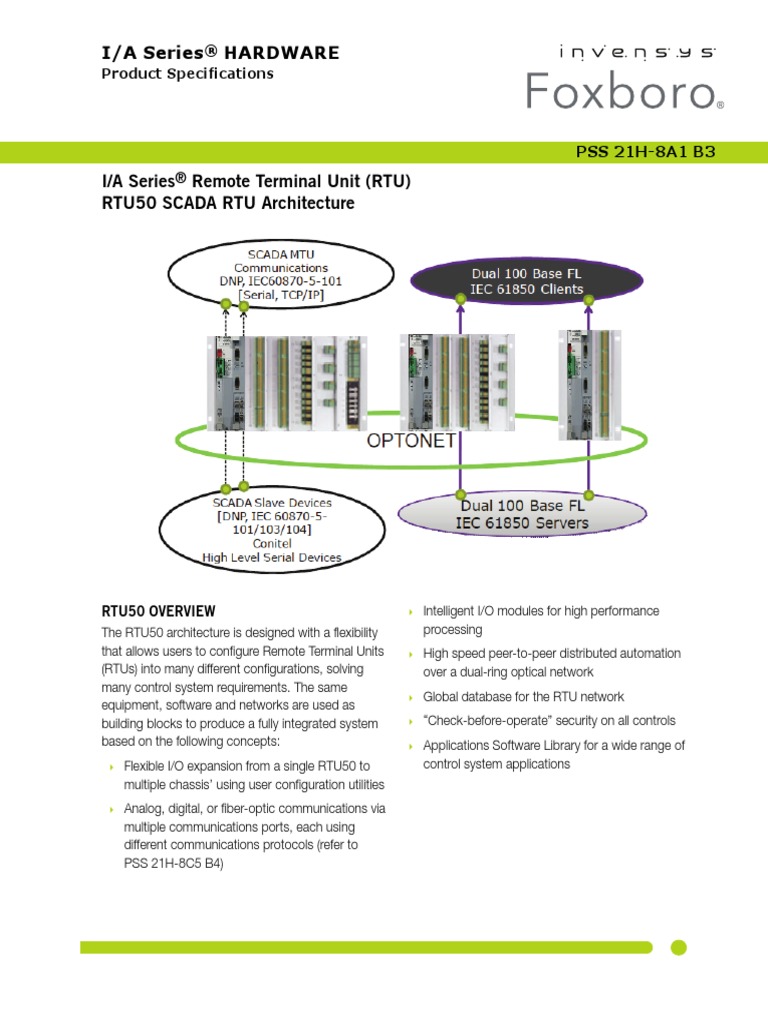 I/A Series® HARDWARE
Product Specifications

invensys
Foxboro®

PSS 21H-8A1 B3

I/A Series® Remote Terminal Unit (RTU)
RTU50 SCADA RTU Architecture

SCADA MTU Communications DNP, IEC60870-5-101 [Serial, TCP/IP]

Dual 100 Base FL IEC 61850 Clients

OPTONET

SCADA Slave Devices [DNP, IEC 60870-5-101/103/104] Conitel High Level Serial Devices

Dual 100 Base FL IEC 61850 Servers

RTU50 OVERVIEW

The RTU50 architecture is designed with a flexibility that allows users to configure Remote Terminal Units (RTUs) into many different configurations, solving many control system requirements. The same equipment, software and networks are used as building blocks to produce a fully integrated system based on the following concepts:

Flexible I/O expansion from a single RTU50 to multiple chassis' using user configuration utilities

Analog, digital, or fiber-optic communications via multiple communications ports, each using different communications protocols (refer to PSS 21H-8C5 B4)

Intelligent I/O modules for high performance processing

High speed peer-to-peer distributed automation over a dual-ring optical network

Global database for the RTU network

"Check-before-operate" security on all controls

Applications Software Library for a wide range of control system applications