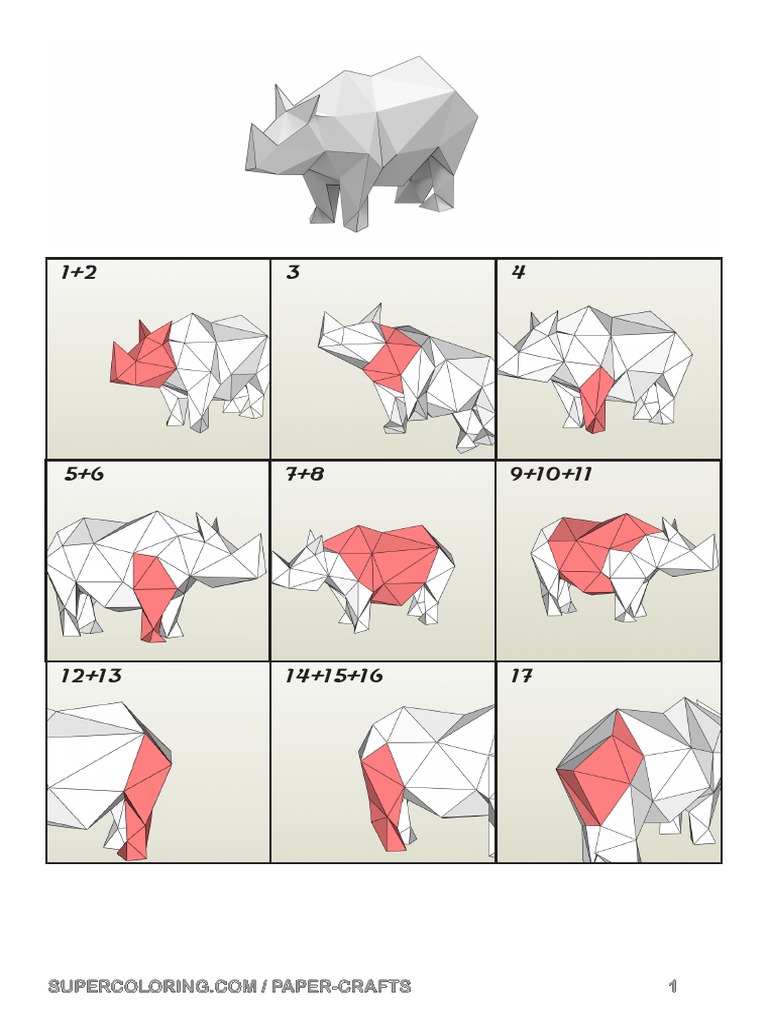 1+2

3

4

5+6

7+8

9+10+11

12+13

14+15+16

17

SUPERCOLORING.COM / PAPER-CRAFTS

1