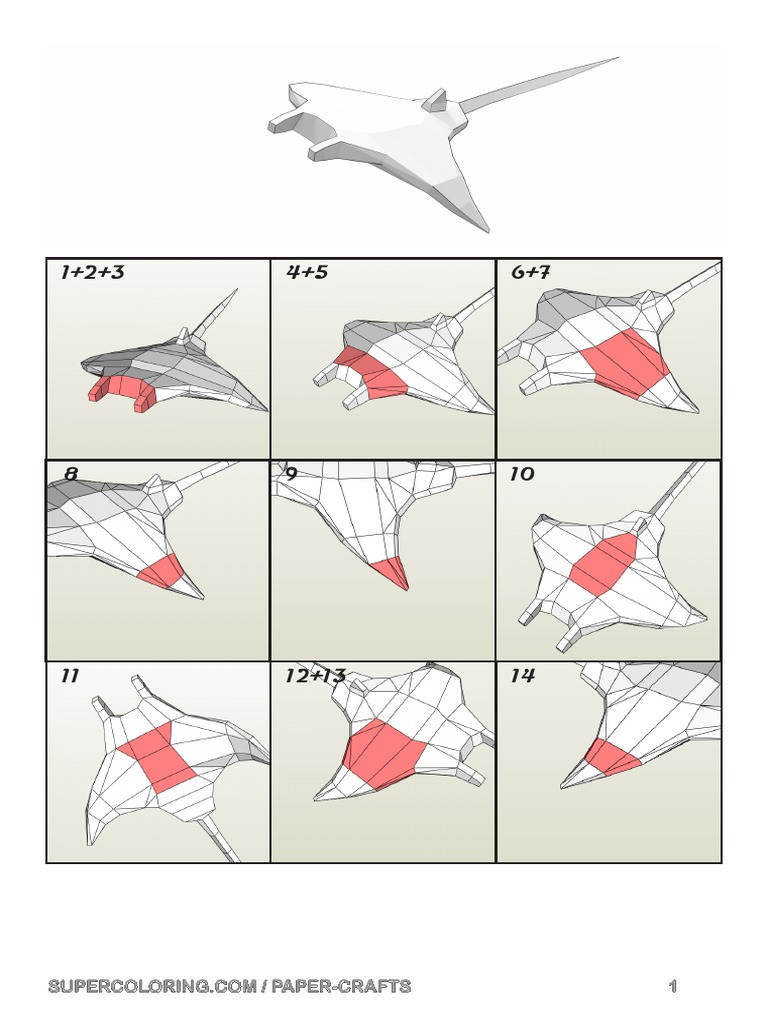 1+2+3

4+5

6+7

8

9

10

11

12+13

14

SUPERCOLORING.COM / PAPER-CRAFTS

1